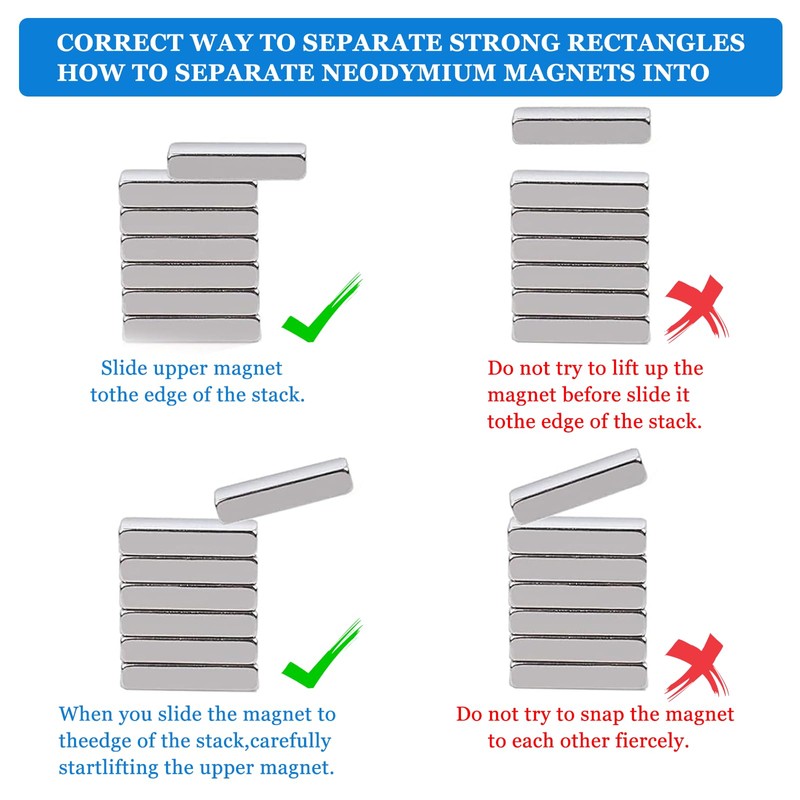 CORRECT WAY TO SEPARATE STRONG RECTANGLES
HOW TO SEPARATE NEODYMIUM MAGNETS INTO

Slide upper magnet tothe edge of the stack.

Do not try to lift up the magnet before slide it tothe edge of the stack.

When you slide the magnet to theedge of the stack,carefully startlifting the upper magnet.

Do not try to snap the magnet to each other fiercely.