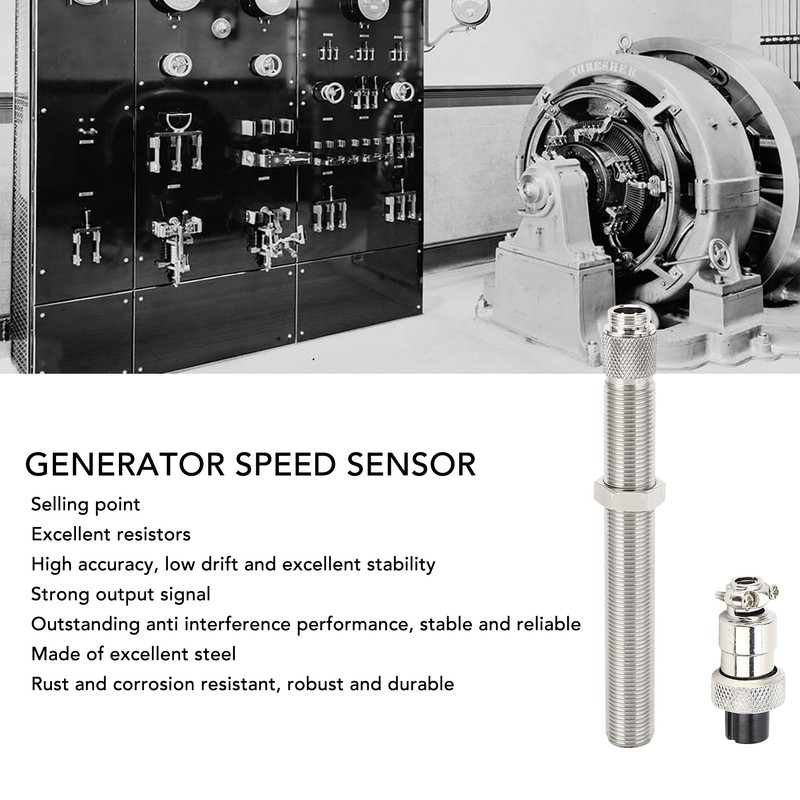 THRESHER

GENERATOR SPEED SENSOR

Selling point
Excellent resistors
High accuracy, low drift and excellent stability
Strong output signal
Outstanding anti interference performance, stable and reliable
Made of excellent steel
Rust and corrosion resistant, robust and durable