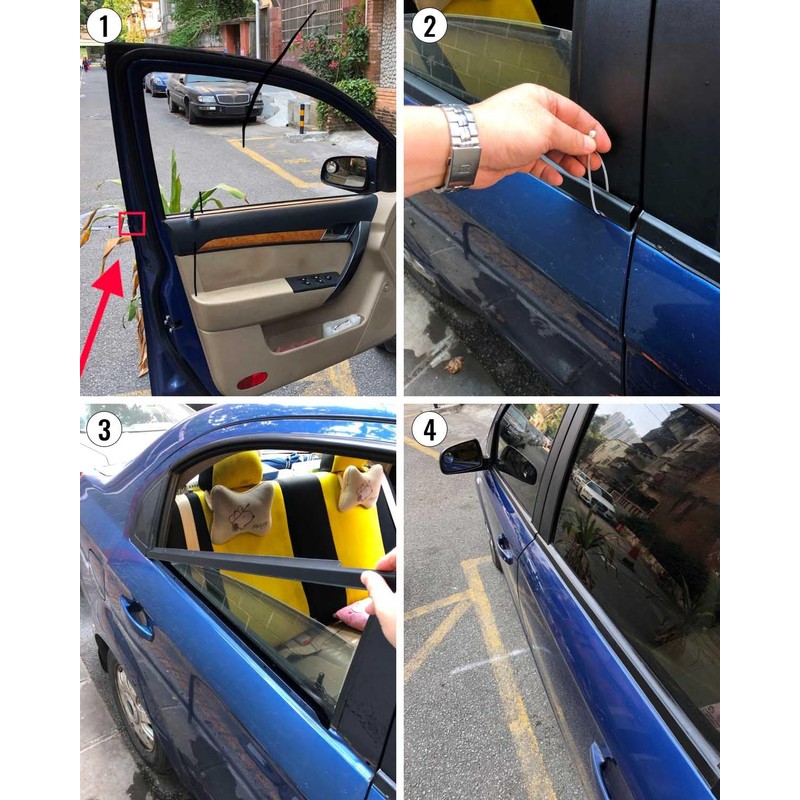 1

2

3

4