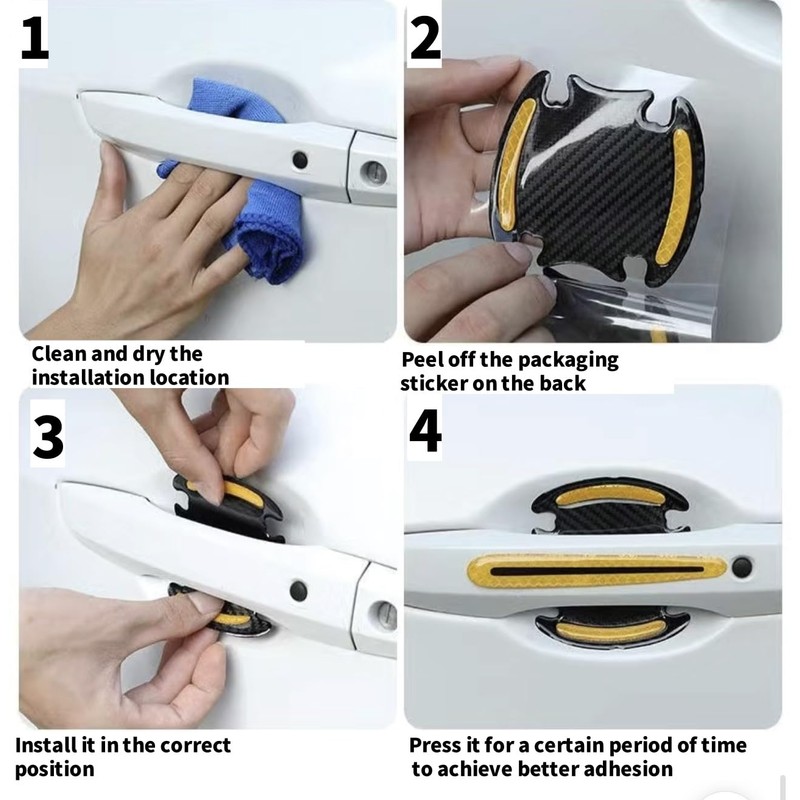 1

Clean and dry the installation location

2

Peel off the packaging sticker on the back

3

Install it in the correct position

4

Press it for a certain period of time to achieve better adhesion