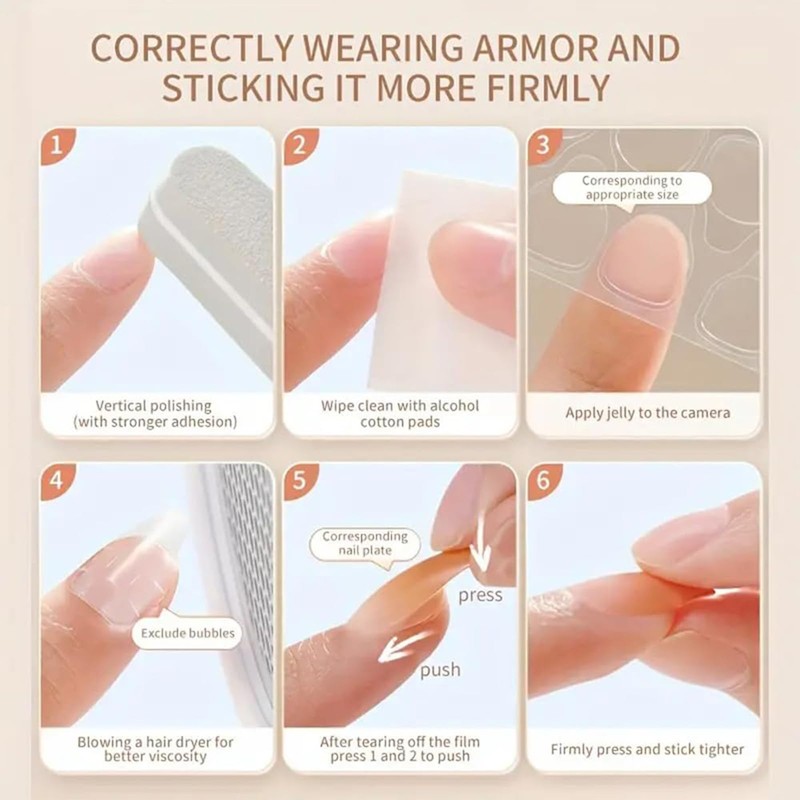 CORRECTLY WEARING ARMOR AND STICKING IT MORE FIRMLY

1

Vertical polishing (with stronger adhesion)

2

Wipe clean with alcohol cotton pads

3

Corresponding to appropriate size

Apply jelly to the camera

4

Exclude bubbles

Blowing a hair dryer for better viscosity

5

Corresponding nail plate

press

push

After tearing off the film press 1 and 2 to push

6

Firmly press and stick tighter