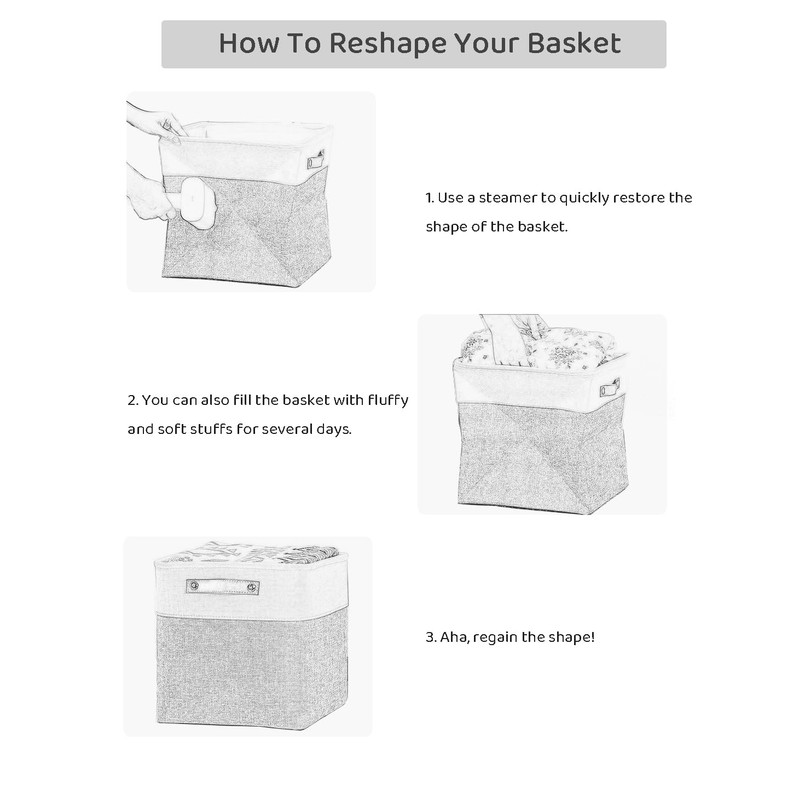 How To Reshape Your Basket

1. Use a steamer to quickly restore the shape of the basket.

2. You can also fill the basket with fluffy and soft stuffs for several days.

3. Aha, regain the shape!