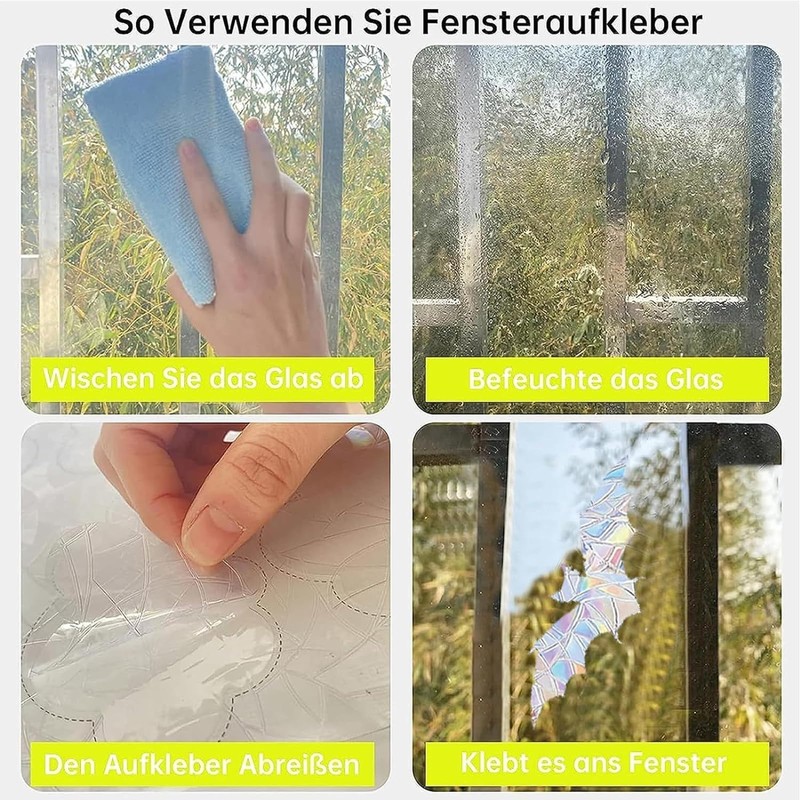 So Verwenden Sie Fensteraufkleber

Wischen Sie das Glas ab

Befeuchte das Glas

Den Aufkleber Abreißen

Klebt es ans Fenster