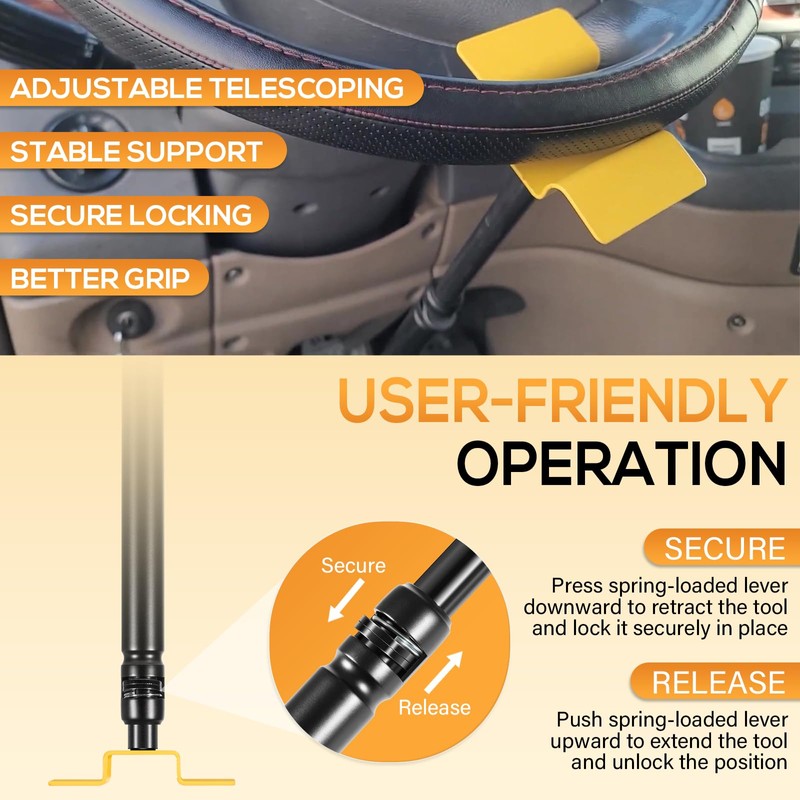 ADJUSTABLE TELESCOPING
STABLE SUPPORT
SECURE LOCKING
BETTER GRIP

USER-FRIENDLY OPERATION

Secure
Release

SECURE
Press spring-loaded lever downward to retract the tool and lock it securely in place

RELEASE
Push spring-loaded lever upward to extend the tool and unlock the position