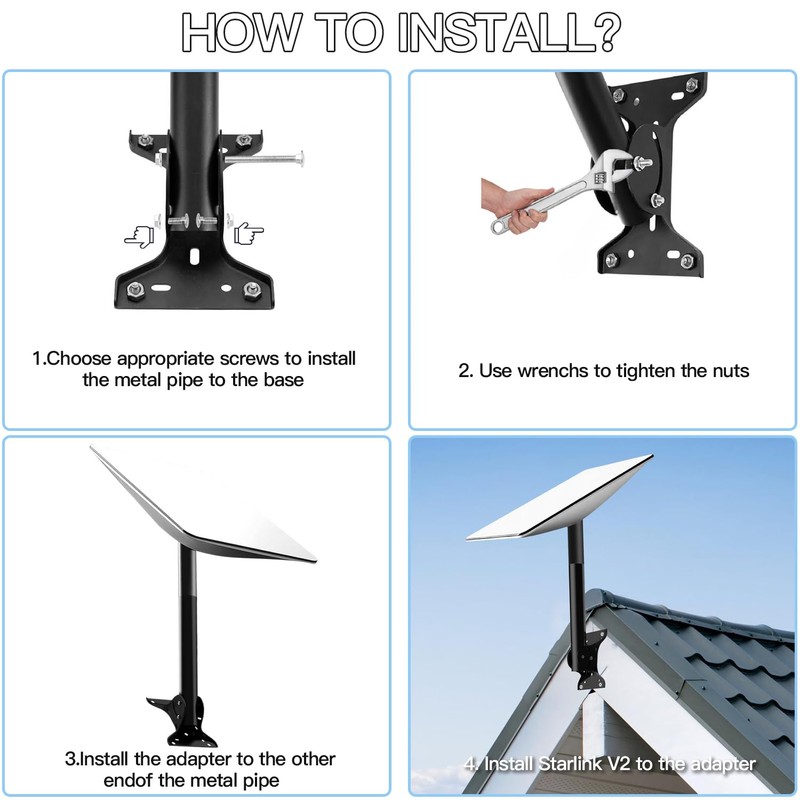 HOW TO INSTALL?

1.Choose appropriate screws to install the metal pipe to the base

2. Use wrenchs to tighten the nuts

3.Install the adapter to the other endof the metal pipe

4. Install Starlink V2 to the adapter