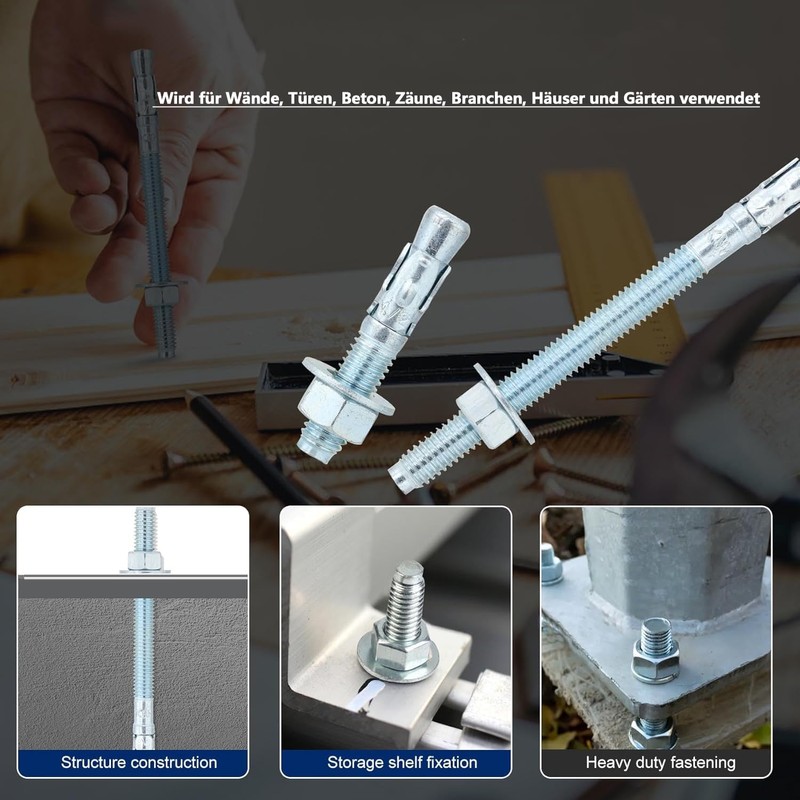 Wird für Wände, Türen, Beton, Zäune, Branchen, Häuser und Gärten verwendet

Structure construction

Storage shelf fixation

Heavy duty fastening