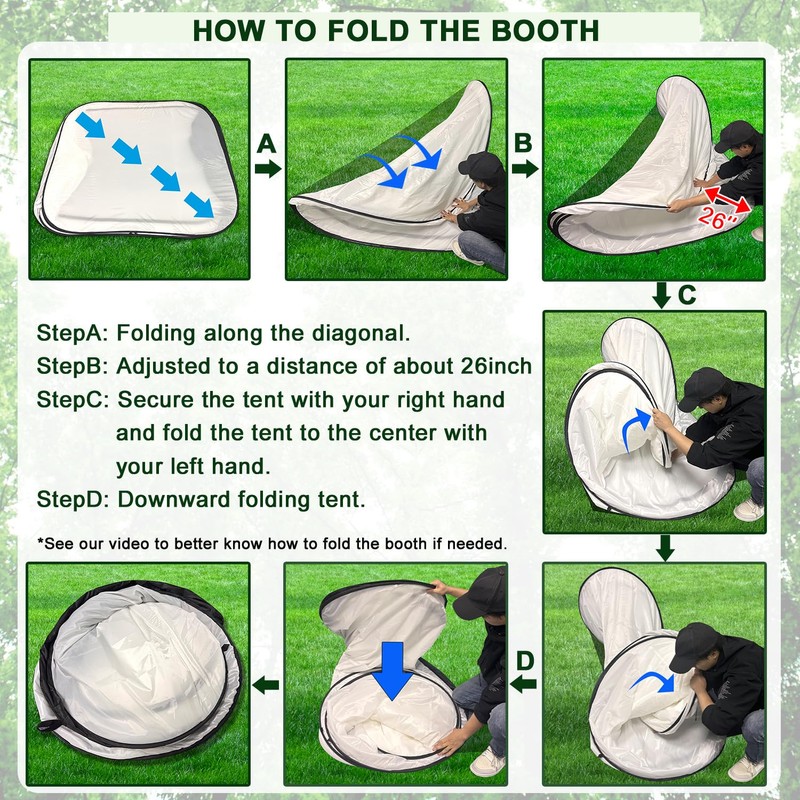 HOW TO FOLD THE BOOTH

A

B

26"

C

StepA: Folding along the diagonal.
StepB: Adjusted to a distance of about 26inch
StepC: Secure the tent with your right hand and fold the tent to the center with your left hand.
StepD: Downward folding tent.

*See our video to better know how to fold the booth if needed.

D