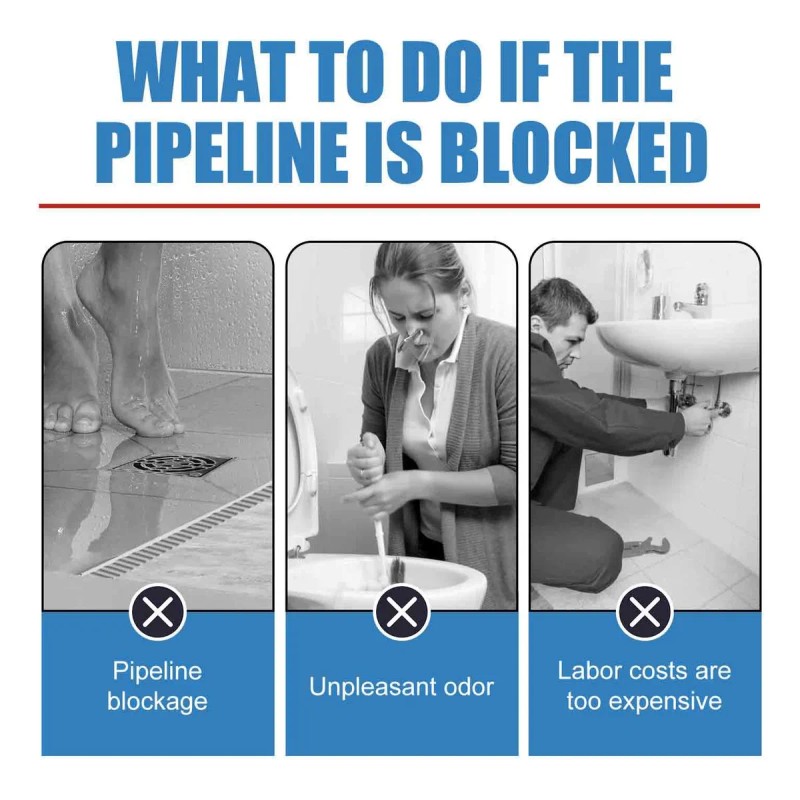 WHAT TO DO IF THE PIPELINE IS BLOCKED

Pipeline blockage

Unpleasant odor

Labor costs are too expensive