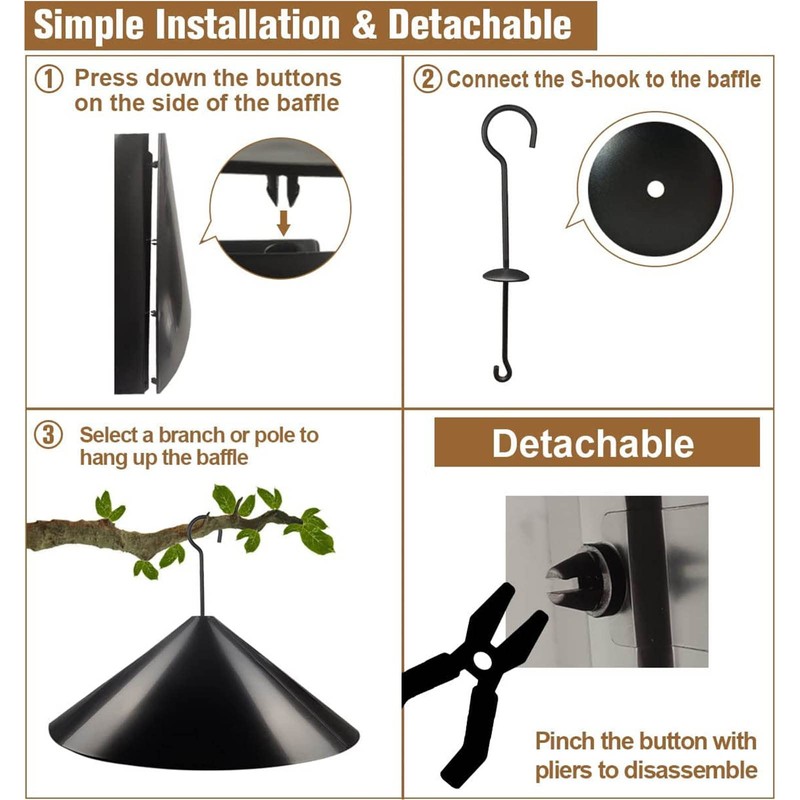 Simple Installation & Detachable

① Press down the buttons on the side of the baffle

② Connect the S-hook to the baffle

③ Select a branch or pole to hang up the baffle

Detachable

Pinch the button with pliers to disassemble