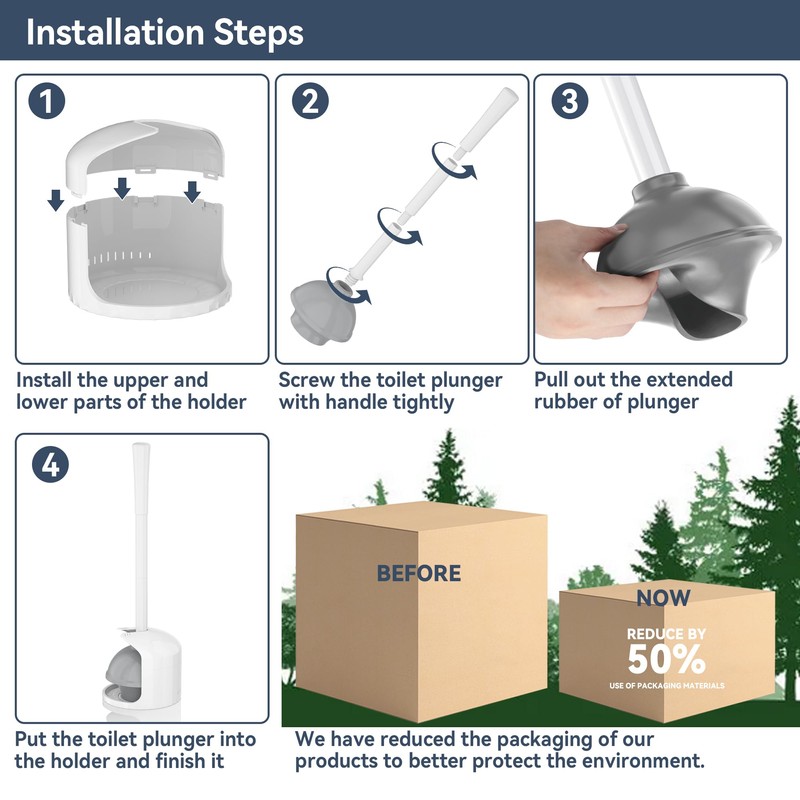 Installation Steps

1

Install the upper and lower parts of the holder

2

Screw the toilet plunger with handle tightly

3

Pull out the extended rubber of plunger

4

Put the toilet plunger into the holder and finish it

BEFORE

NOW

REDUCE BY

50%

USE OF PACKAGING MATERIALS

We have reduced the packaging of our products to better protect the environment.