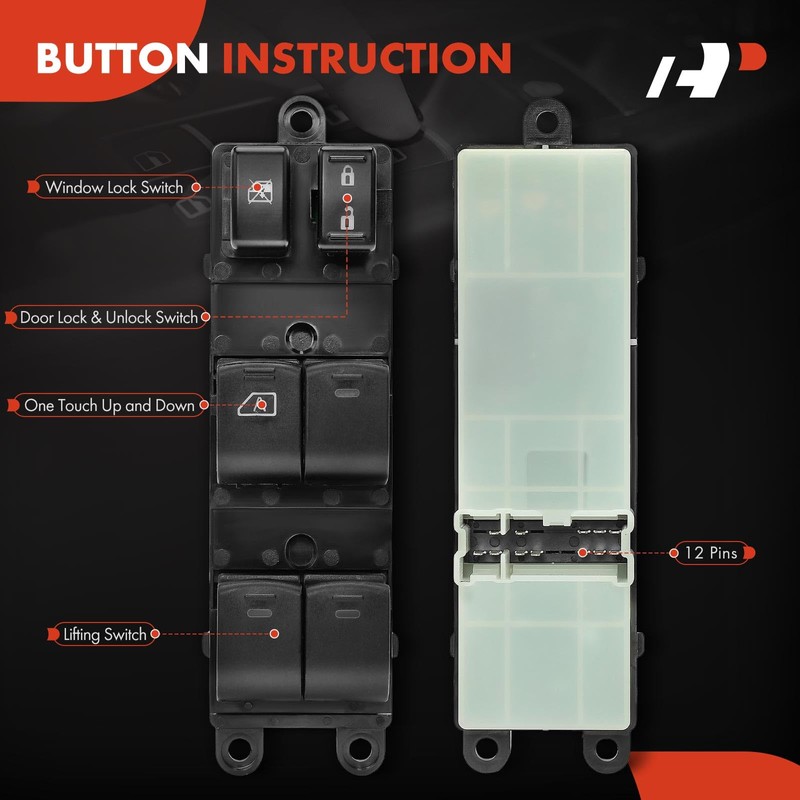 BUTTON INSTRUCTION

Window Lock Switch

Door Lock & Unlock Switch

One Touch Up and Down

Lifting Switch

12 Pins