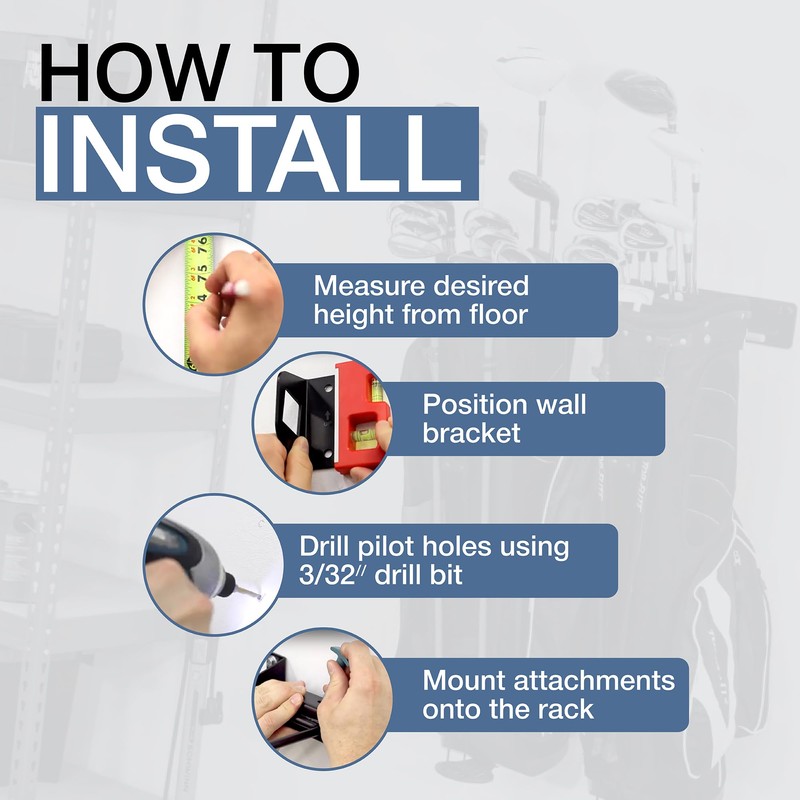 HOW TO
INSTALL

Measure desired height from floor

Position wall bracket

Drill pilot holes using 3/32″ drill bit

Mount attachments onto the rack