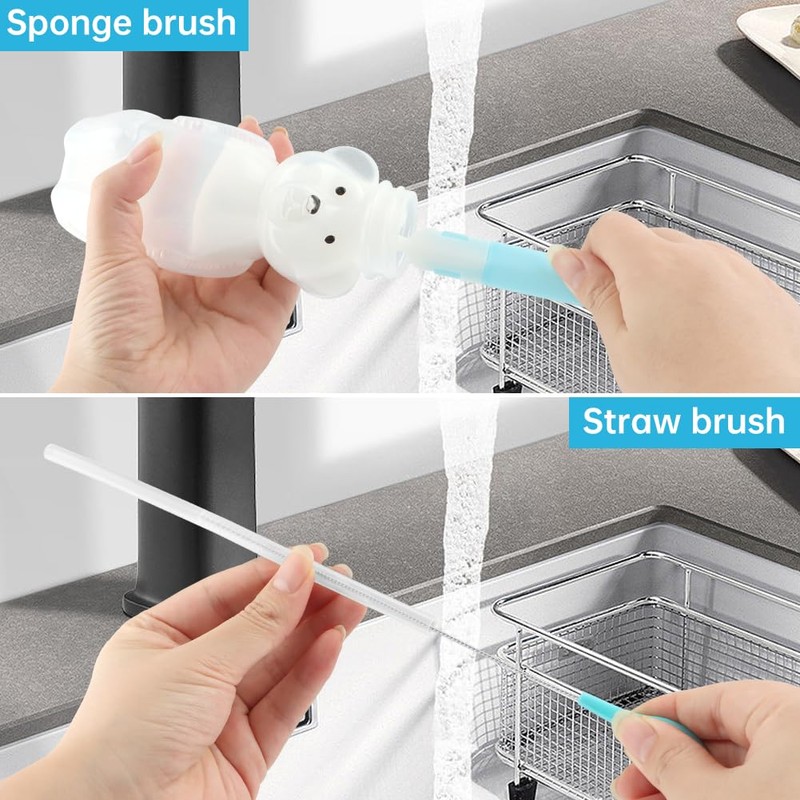 Sponge brush

Straw brush