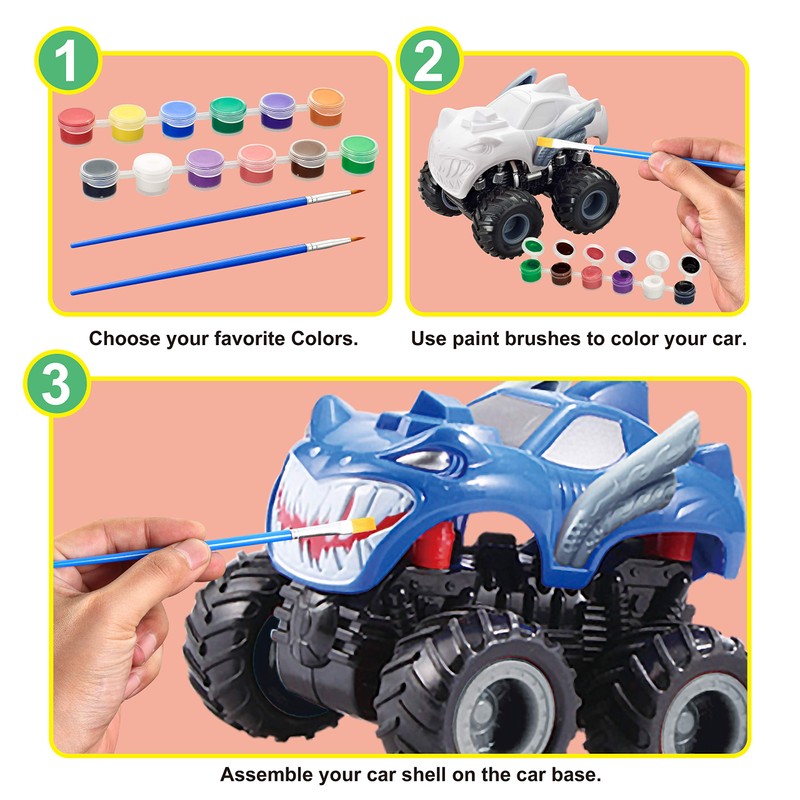 1

Choose your favorite Colors.

2

Use paint brushes to color your car.

3

Assemble your car shell on the car base.