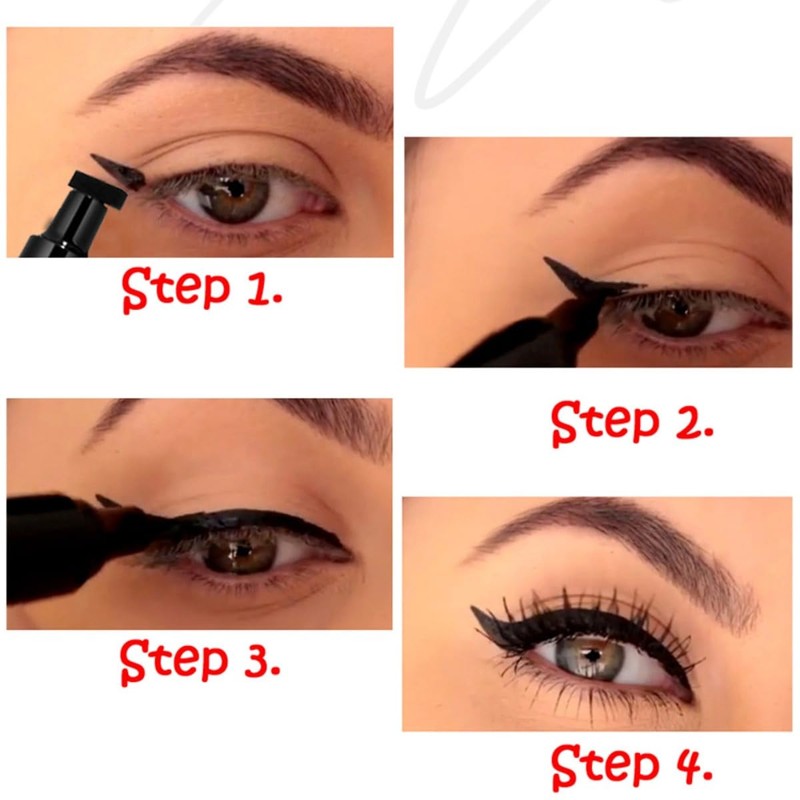 Step 1.

Step 2.

Step 3.

Step 4.