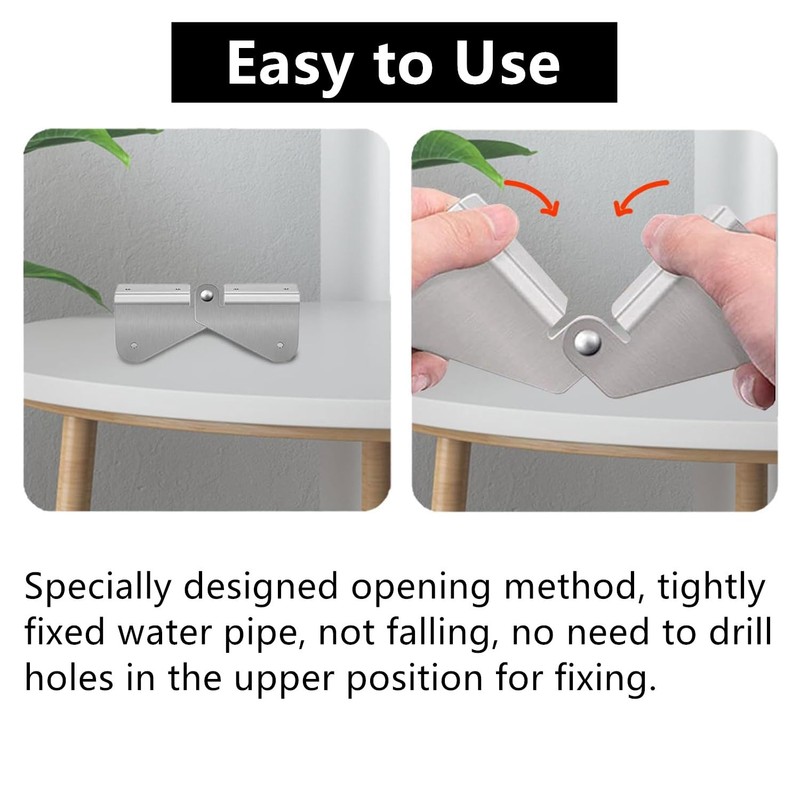 Easy to Use

Specially designed opening method, tightly fixed water pipe, not falling, no need to drill holes in the upper position for fixing.