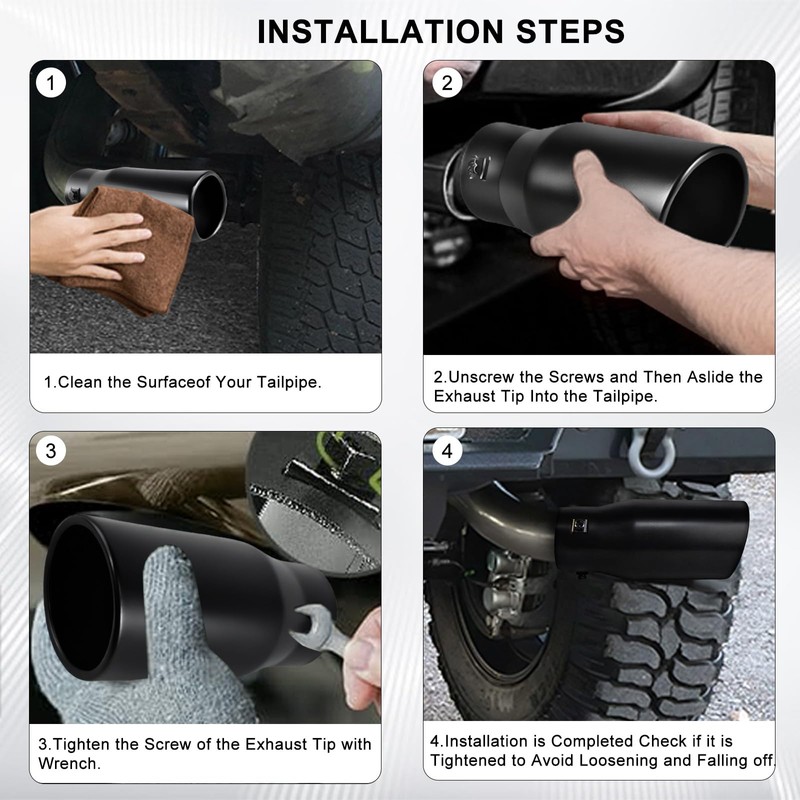 INSTALLATION STEPS

1

1.Clean the Surfaceof Your Tailpipe.

2

2.Unscrew the Screws and Then Aslide the Exhaust Tip Into the Tailpipe.

3

3.Tighten the Screw of the Exhaust Tip with Wrench.

4

4.Installation is Completed Check if it is Tightened to Avoid Loosening and Falling off.