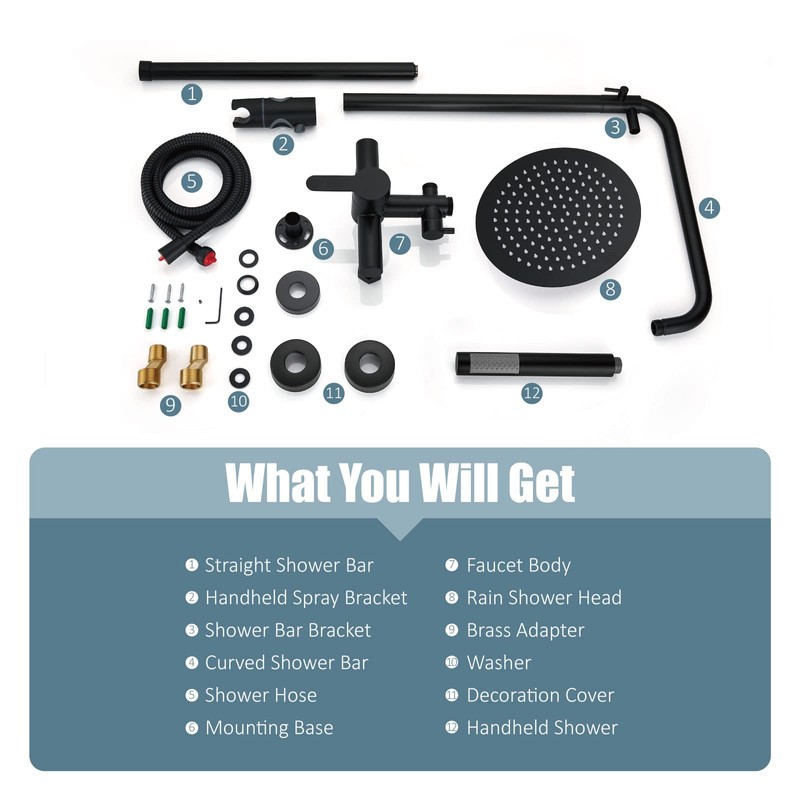 1
2
3
4
5
6
7
8
9
10
11
12

What You Will Get

1 Straight Shower Bar
2 Handheld Spray Bracket
3 Shower Bar Bracket
4 Curved Shower Bar
5 Shower Hose
6 Mounting Base

7 Faucet Body
8 Rain Shower Head
9 Brass Adapter
10 Washer
11 Decoration Cover
12 Handheld Shower