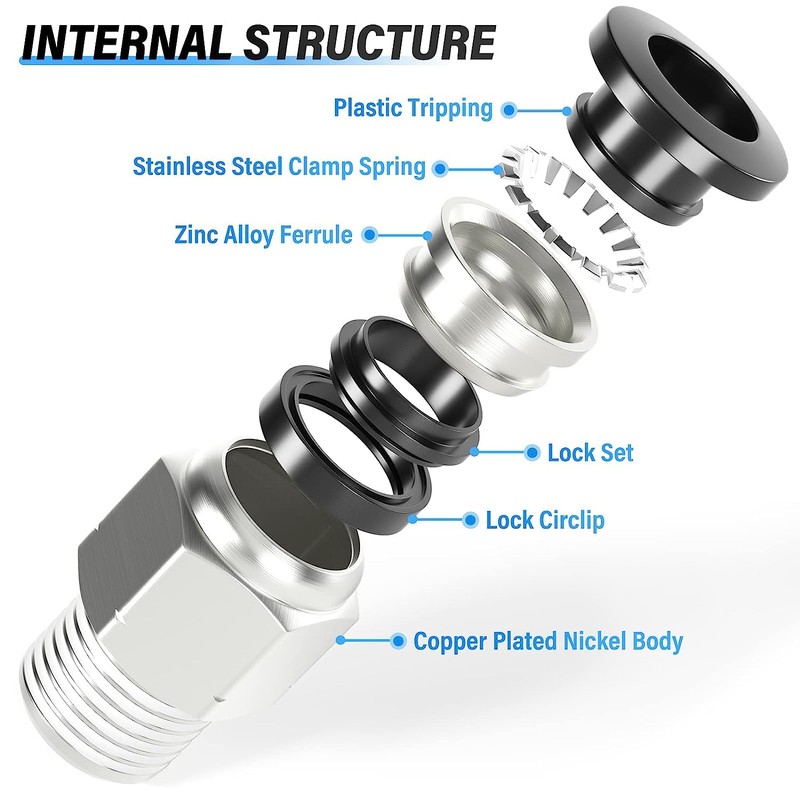 INTERNAL STRUCTURE

Plastic Tripping

Stainless Steel Clamp Spring

Zinc Alloy Ferrule

Lock Set

Lock Circlip

Copper Plated Nickel Body