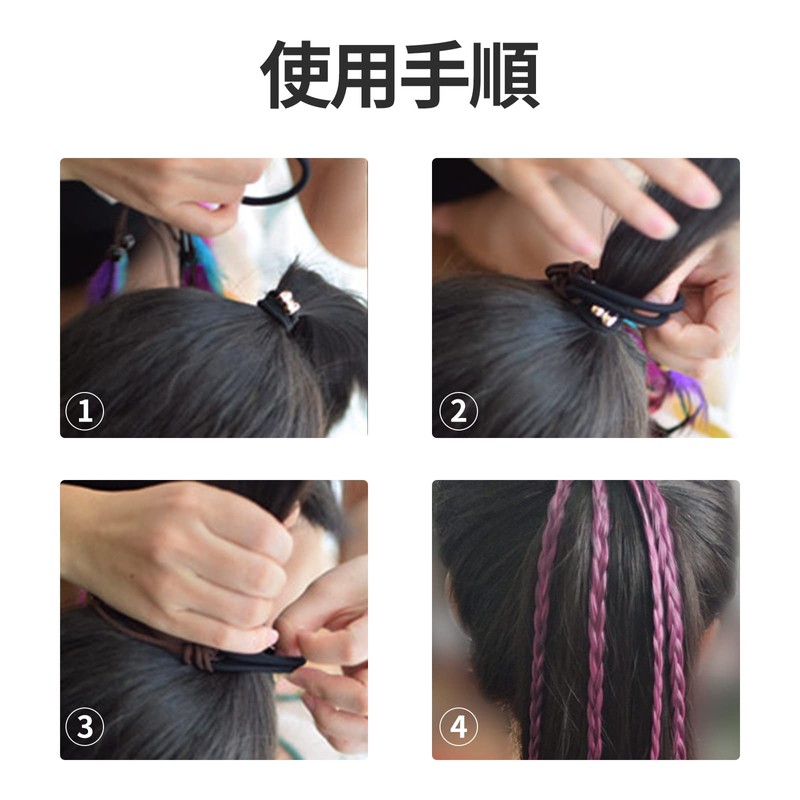 使用手順

①

②

③

④