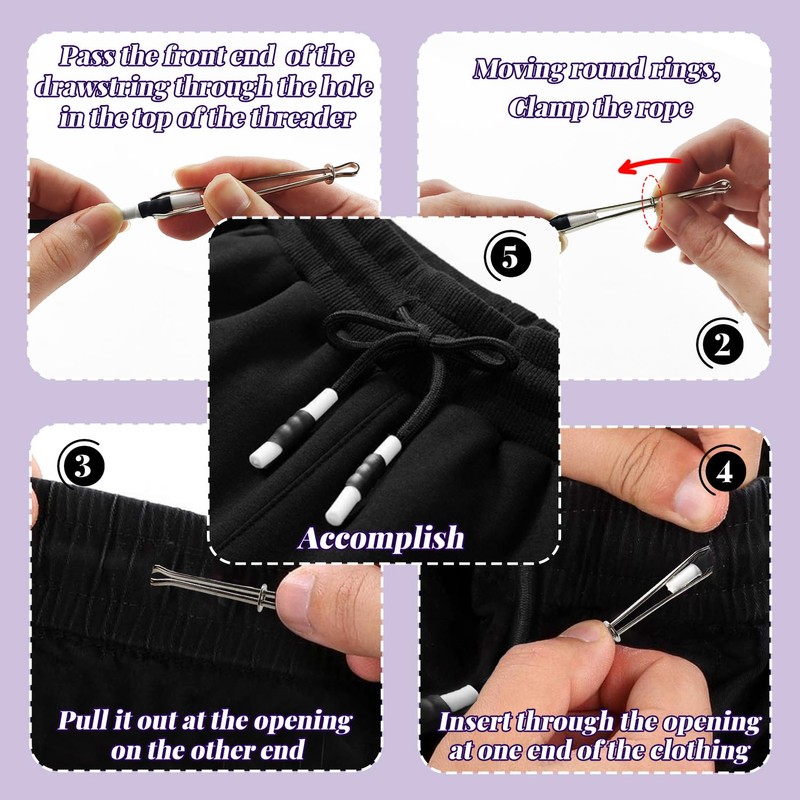 Pass the front end of the drawstring through the hole in the top of the threader

Moving round rings, Clamp the rope

2

5

Accomplish

3

Pull it out at the opening on the other end

4

Insert through the opening at one end of the clothing