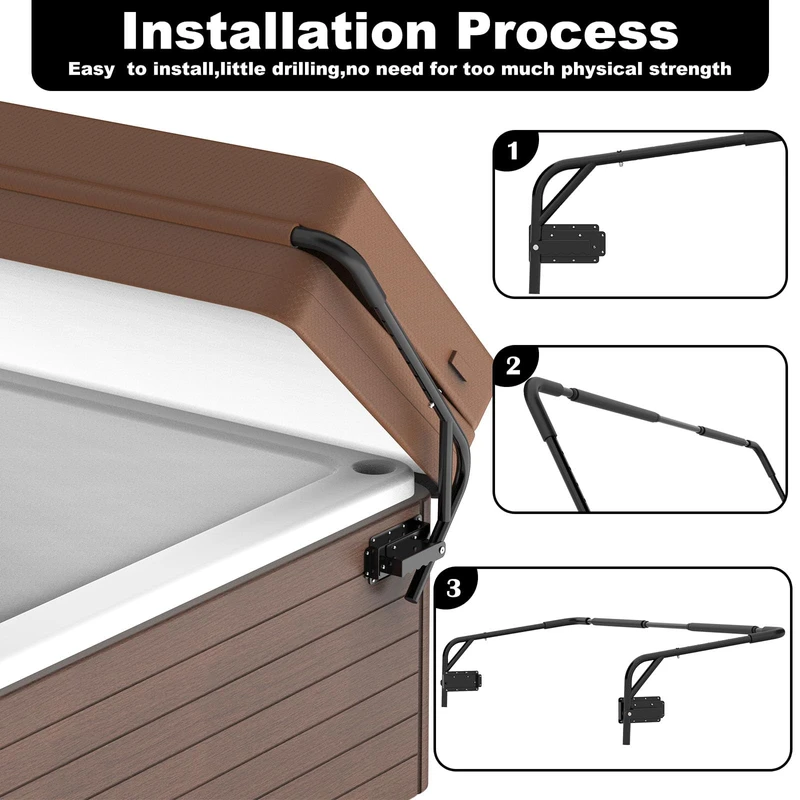 Installation Process
Easy to install,little drilling,no need for too much physical strength

1

2

3