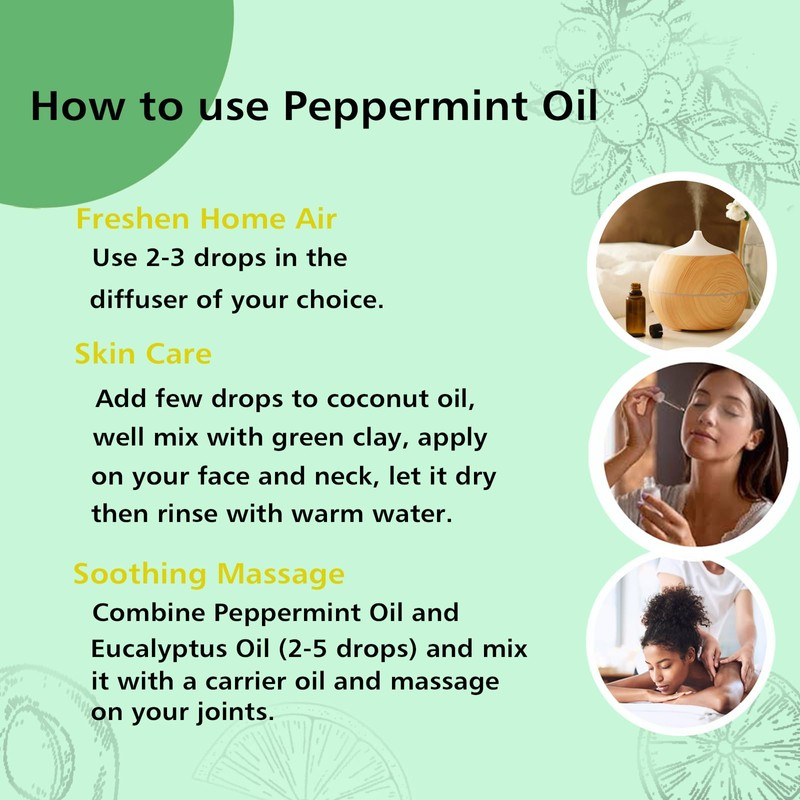 How to use Peppermint Oil

Freshen Home Air

Use 2-3 drops in the diffuser of your choice.

Skin Care

Add few drops to coconut oil, well mix with green clay, apply on your face and neck, let it dry then rinse with warm water.

Soothing Massage

Combine Peppermint Oil and Eucalyptus Oil (2-5 drops) and mix it with a carrier oil and massage on your joints.