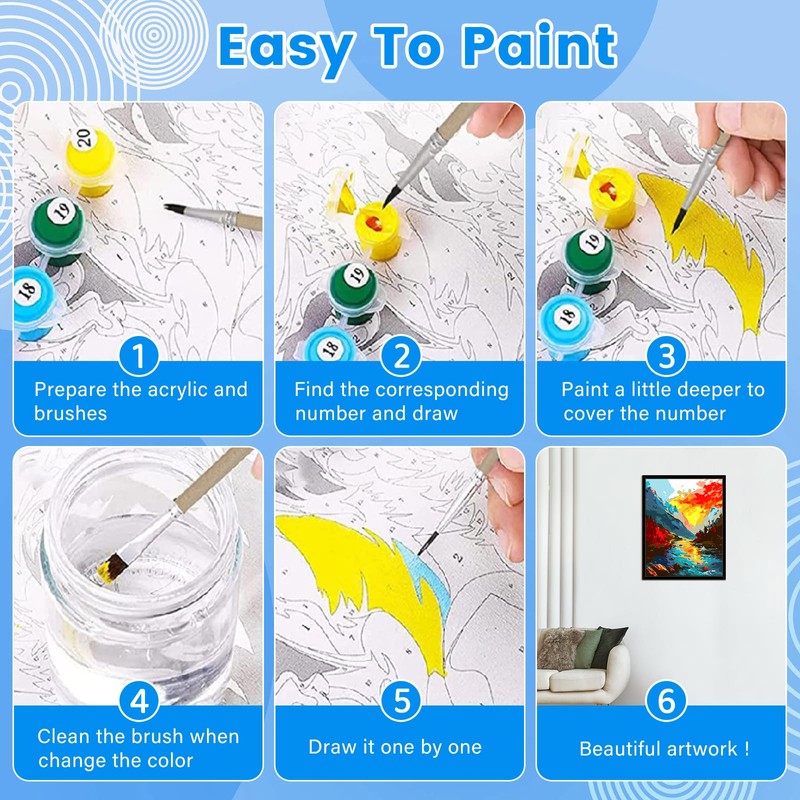 Easy To Paint

20

19

18

1
Prepare the acrylic and brushes

19

18

2
Find the corresponding number and draw

19

18

3
Paint a little deeper to cover the number

4
Clean the brush when change the color

5
Draw it one by one

6
Beautiful artwork !