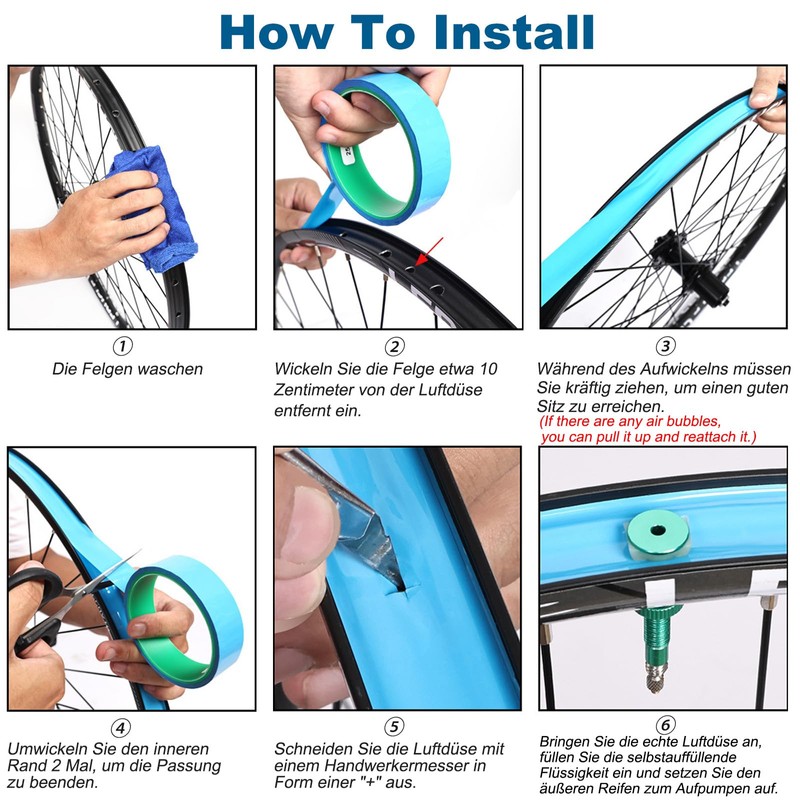 How To Install

①
Die Felgen waschen

②
Wickeln Sie die Felge etwa 10 Zentimeter von der Luftdüse entfernt ein.

③
Während des Aufwickelns müssen Sie kräftig ziehen, um einen guten Sitz zu erreichen.
(If there are any air bubbles, you can pull it up and reattach it.)

④
Umwickeln Sie den inneren Rand 2 Mal, um die Passung zu beenden.

⑤
Schneiden Sie die Luftdüse mit einem Handwerkermesser in Form einer "+" aus.

⑥
Bringen Sie die echte Luftdüse an, füllen Sie die selbstauffüllende Flüssigkeit ein und setzen Sie den äußeren Reifen zum Aufpumpen auf.