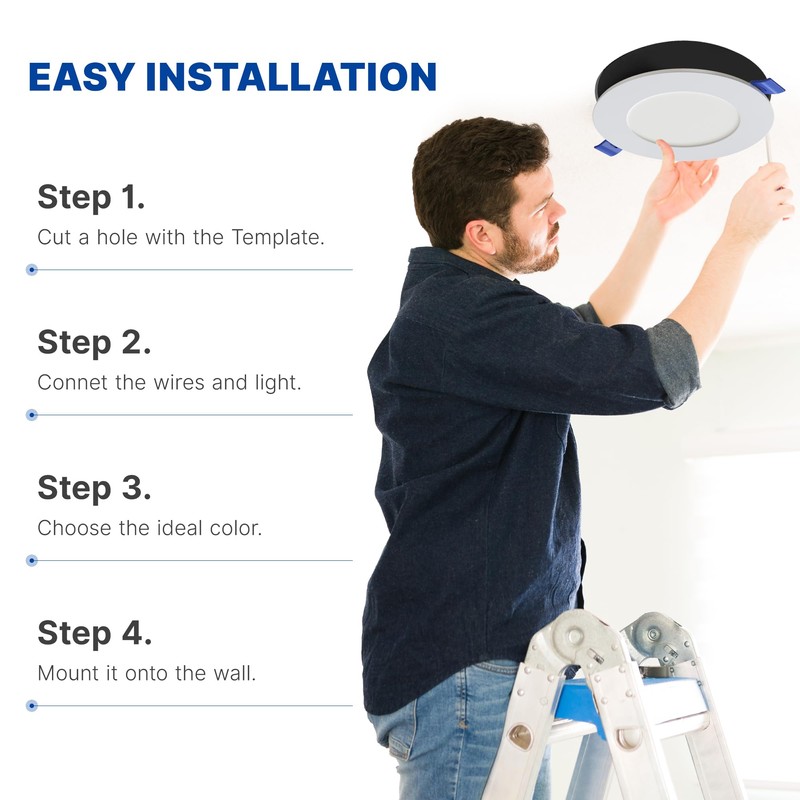 EASY INSTALLATION

Step 1.

Cut a hole with the Template.

Step 2.

Connet the wires and light.

Step 3.

Choose the ideal color.

Step 4.

Mount it onto the wall.