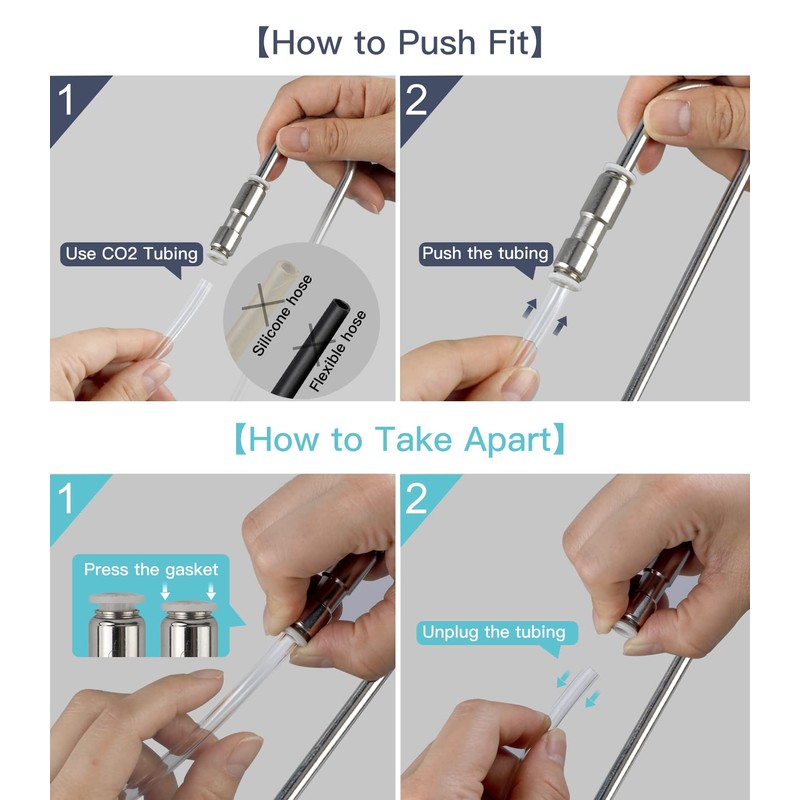 【How to Push Fit】

1

Use CO2 Tubing

Silicone hose

Flexible hose

2

Push the tubing

【How to Take Apart】

1

Press the gasket

2

Unplug the tubing