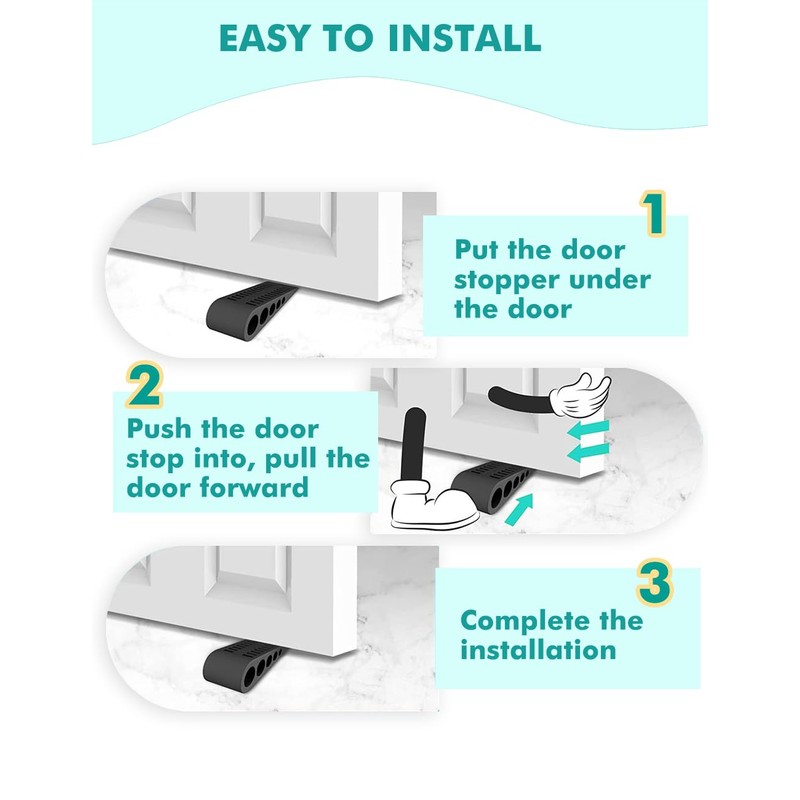 EASY TO INSTALL

1
Put the door stopper under the door

2
Push the door stop into, pull the door forward

3
Complete the installation