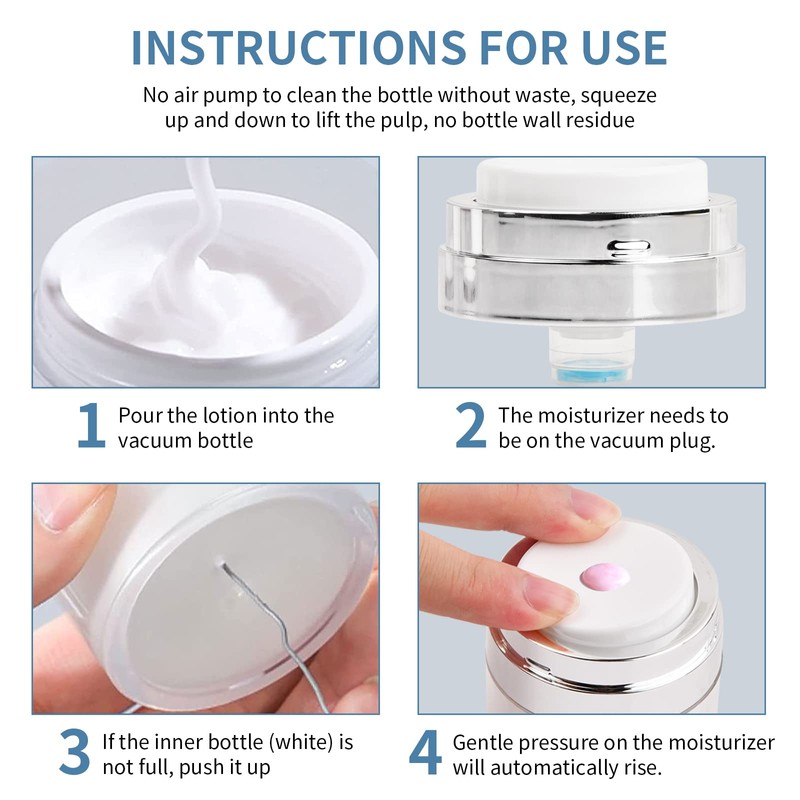 INSTRUCTIONS FOR USE

No air pump to clean the bottle without waste, squeeze up and down to lift the pulp, no bottle wall residue

1 Pour the lotion into the vacuum bottle

2 The moisturizer needs to be on the vacuum plug.

3 If the inner bottle (white) is not full, push it up

4 Gentle pressure on the moisturizer will automatically rise.