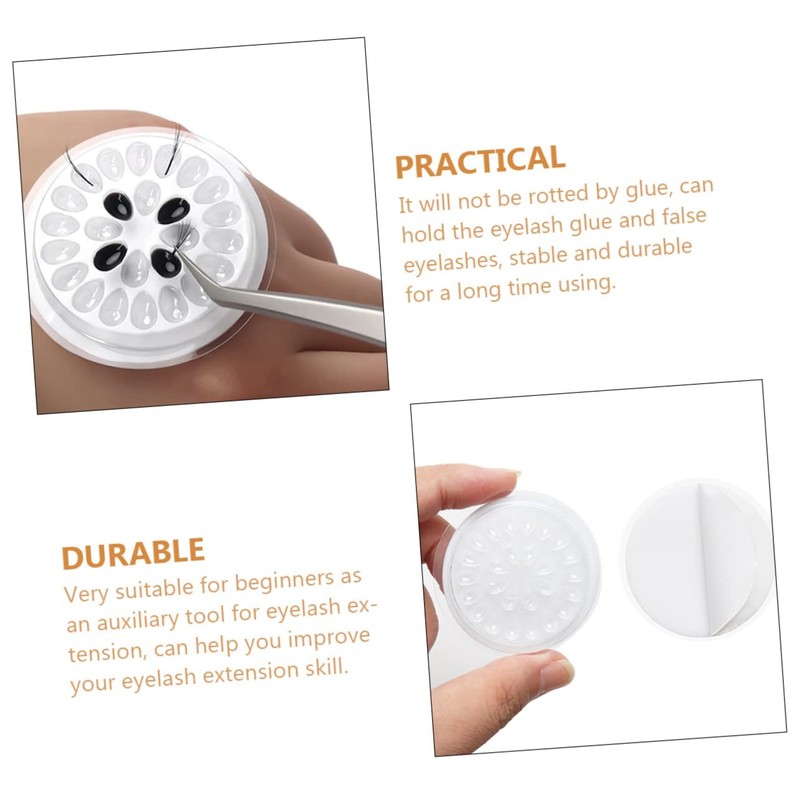 PRACTICAL
It will not be rotted by glue, can hold the eyelash glue and false eyelashes, stable and durable for a long time using.

DURABLE
Very suitable for beginners as an auxiliary tool for eyelash extension, can help you improve your eyelash extension skill.