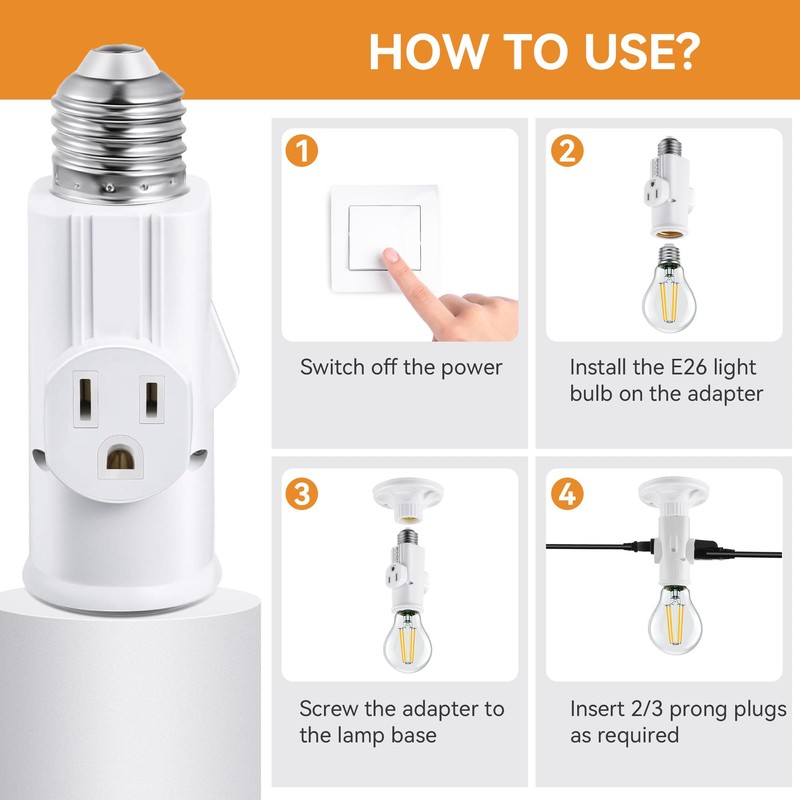 HOW TO USE?

1

Switch off the power

2

Install the E26 light bulb on the adapter

3

Screw the adapter to the lamp base

4

Insert 2/3 prong plugs as required