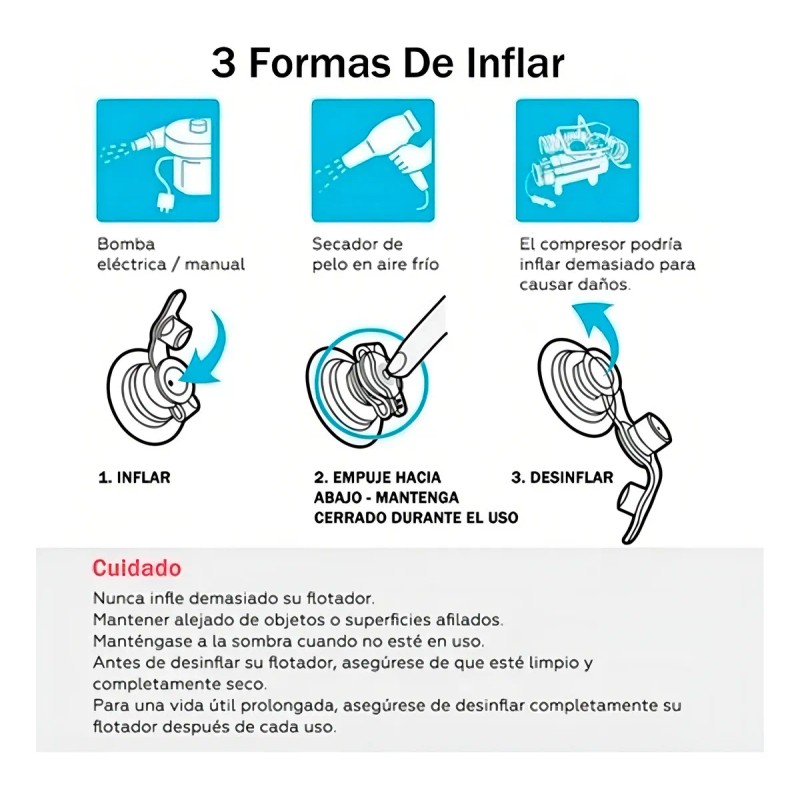 3 Formas De Inflar

Bomba eléctrica / manual

Secador de pelo en aire frío

El compresor podría inflar demasiado para causar daños.

1. INFLAR

2. EMPUJE HACIA ABAJO - MANTENGA CERRADO DURANTE EL USO

3. DESINFLAR

Cuidado

Nunca infle demasiado su flotador.
Mantener alejado de objetos o superficies afilados.
Manténgase a la sombra cuando no esté en uso.
Antes de desinflar su flotador, asegúrese de que esté limpio y completamente seco.
Para una vida útil prolongada, asegúrese de desinflar completamente su flotador después de cada uso.