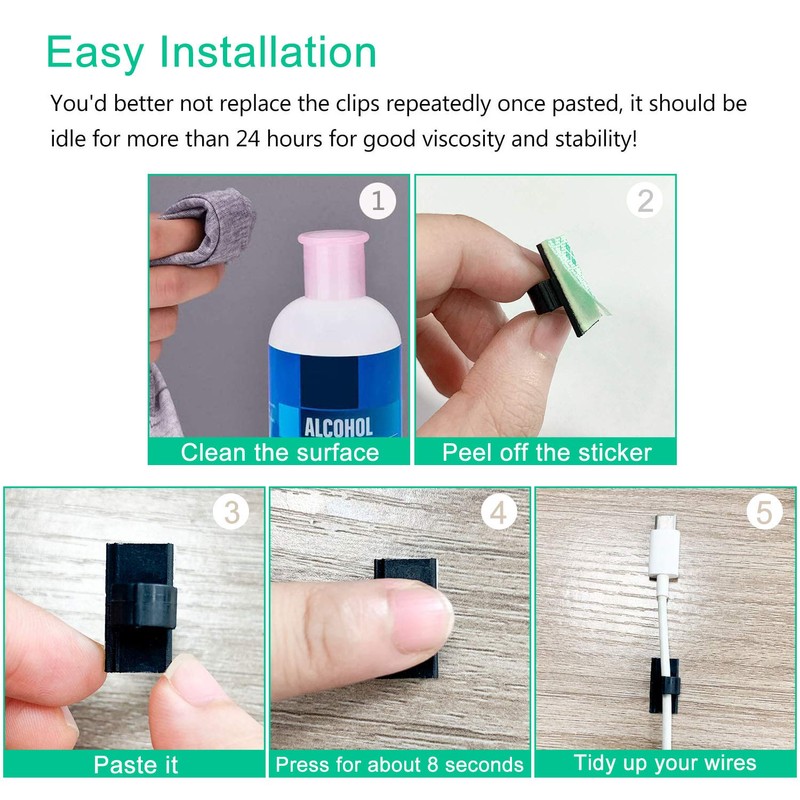 Easy Installation

You'd better not replace the clips repeatedly once pasted, it should be idle for more than 24 hours for good viscosity and stability!

1

ALCOHOL

Clean the surface

2

Peel off the sticker

3

Paste it

4

Press for about 8 seconds

5

Tidy up your wires