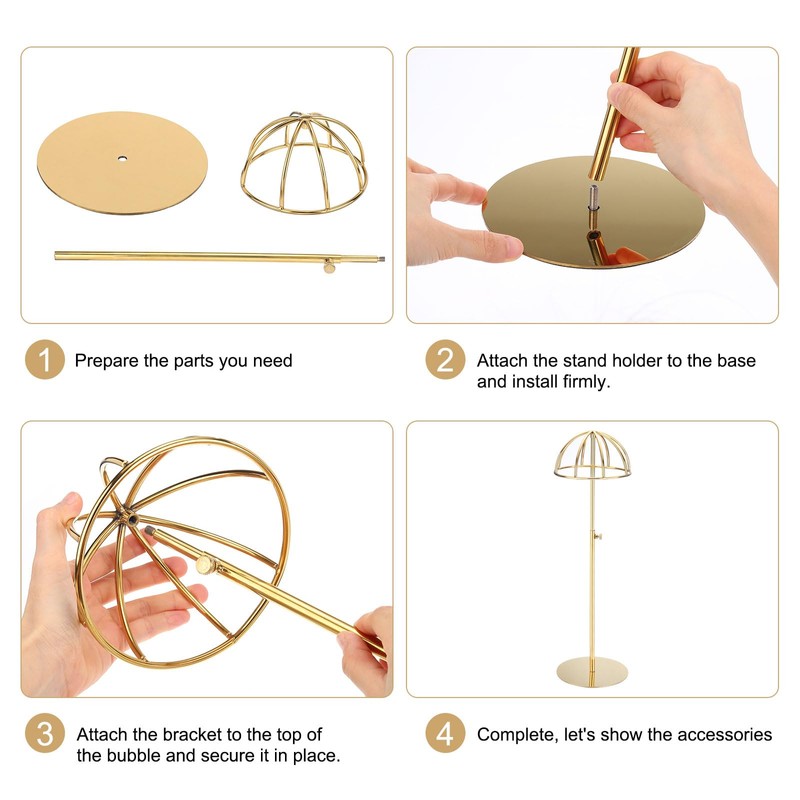 1 Prepare the parts you need

2 Attach the stand holder to the base and install firmly.

3 Attach the bracket to the top of the bubble and secure it in place.

4 Complete, let's show the accessories