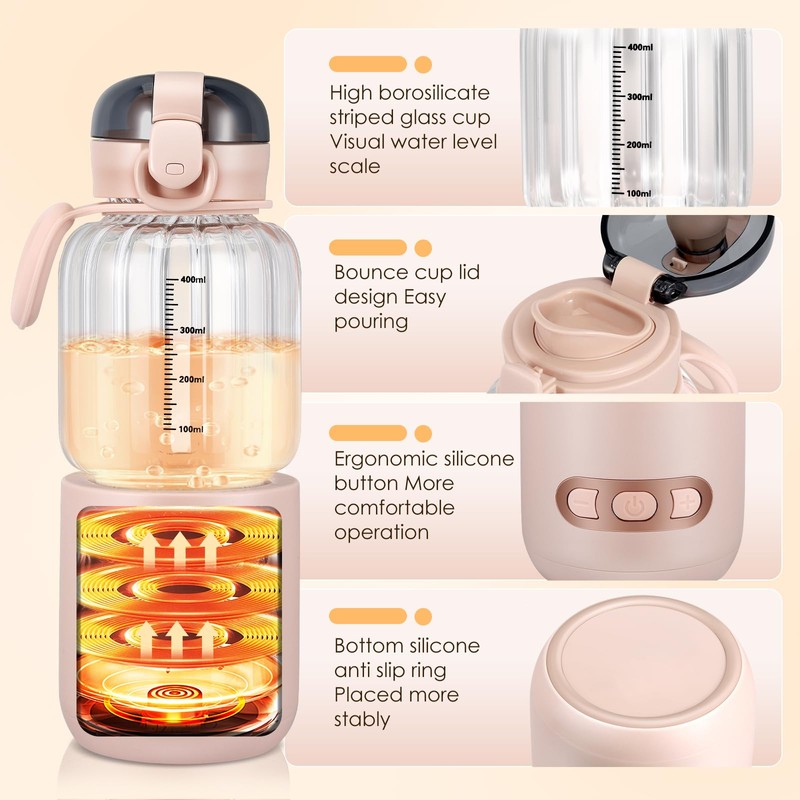 400ml
300ml
200ml
100ml

High borosilicate striped glass cup Visual water level scale

400ml
300ml
200ml
100ml

Bounce cup lid design Easy pouring

Ergonomic silicone button More comfortable operation

-
+

Bottom silicone anti slip ring Placed more stably