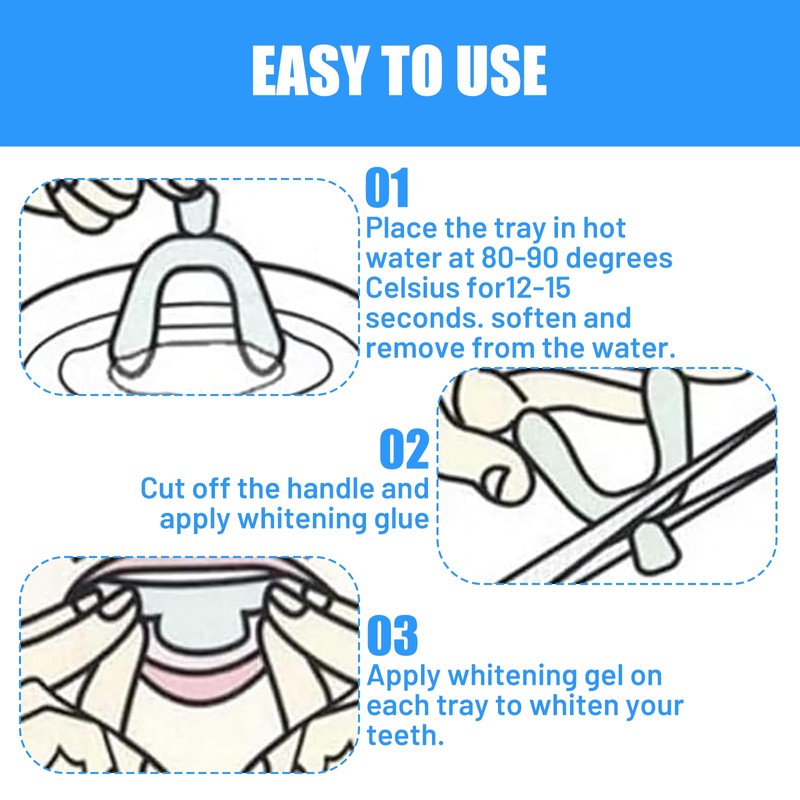 EASY TO USE

01
Place the tray in hot water at 80-90 degrees Celsius for12-15 seconds. soften and remove from the water.

02
Cut off the handle and apply whitening glue

03
Apply whitening gel on each tray to whiten your teeth.