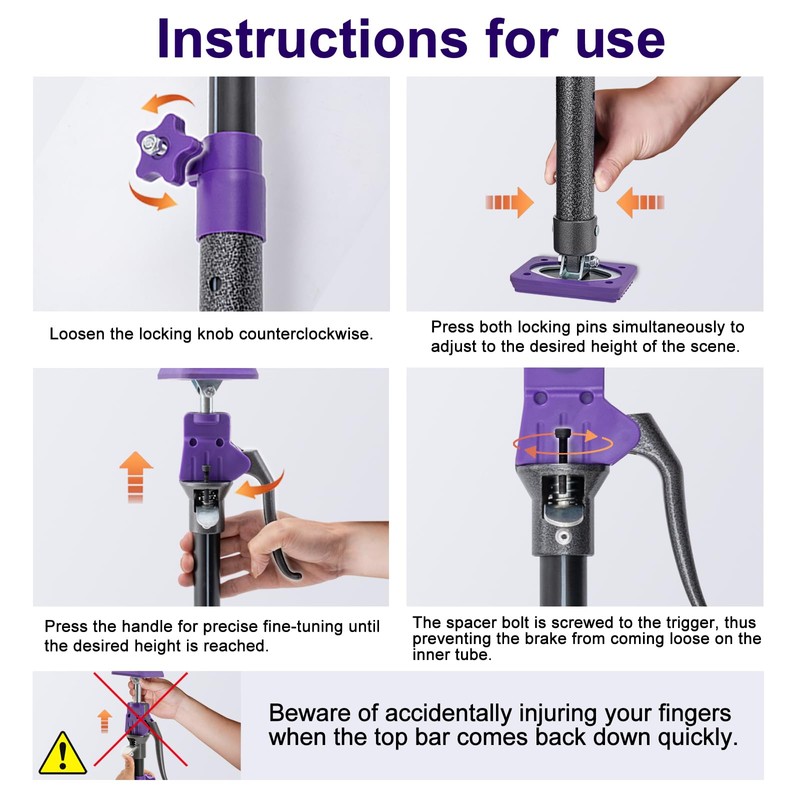 Instructions for use

Loosen the locking knob counterclockwise.

Press both locking pins simultaneously to adjust to the desired height of the scene.

Press the handle for precise fine-tuning until the desired height is reached.

The spacer bolt is screwed to the trigger, thus preventing the brake from coming loose on the inner tube.

Beware of accidentally injuring your fingers when the top bar comes back down quickly.