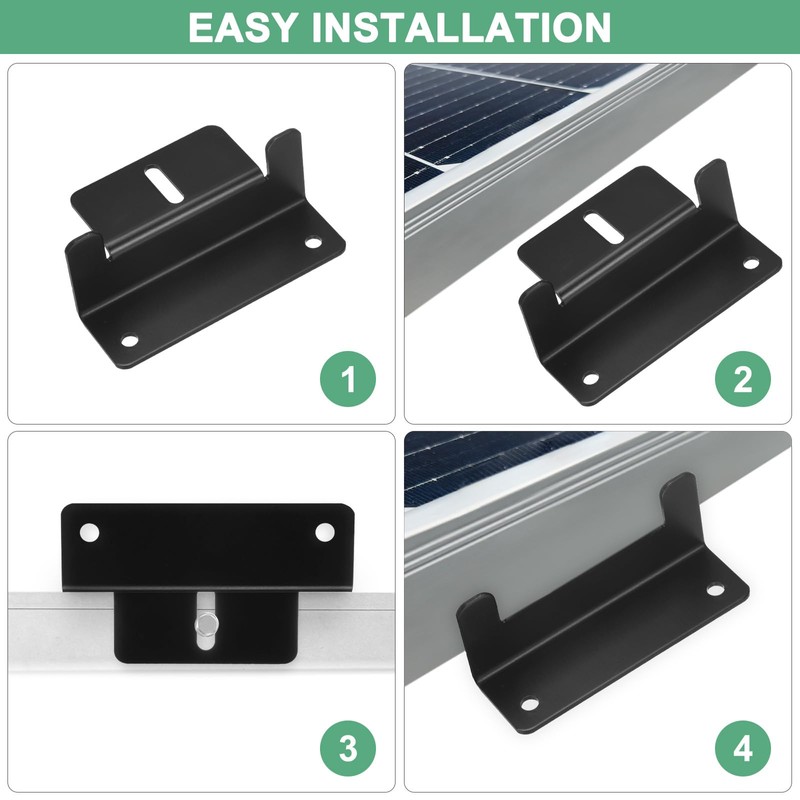 EASY INSTALLATION

1

2

3

4