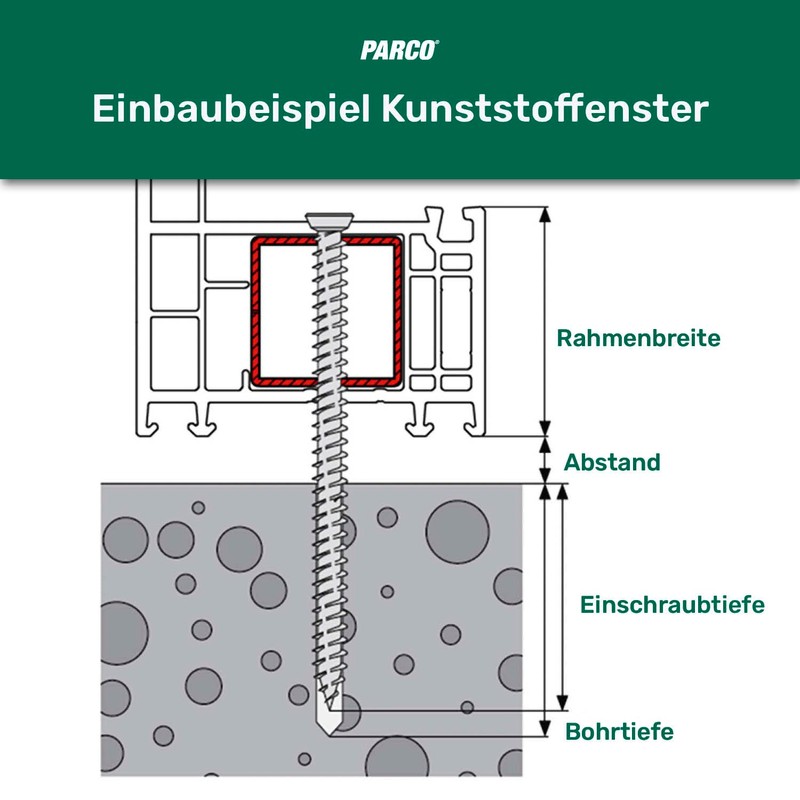 PARCO®

Einbaubeispiel Kunststoffenster

Rahmenbreite

Abstand

Einschraubtiefe

Bohrtiefe