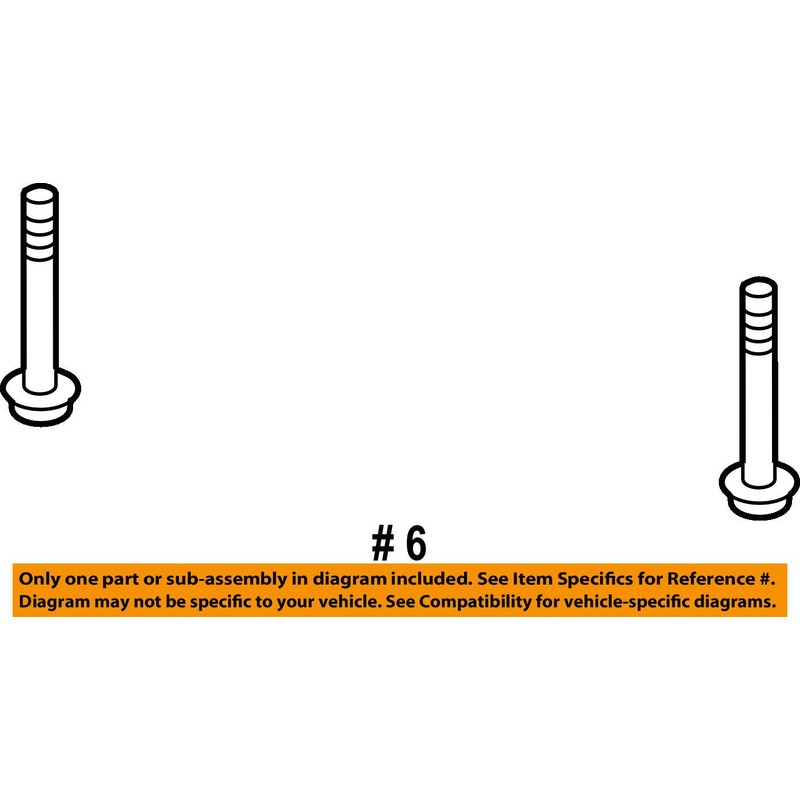 # 6

Only one part or sub-assembly in diagram included. See Item Specifics for Reference #. Diagram may not be specific to your vehicle. See Compatibility for vehicle-specific diagrams.