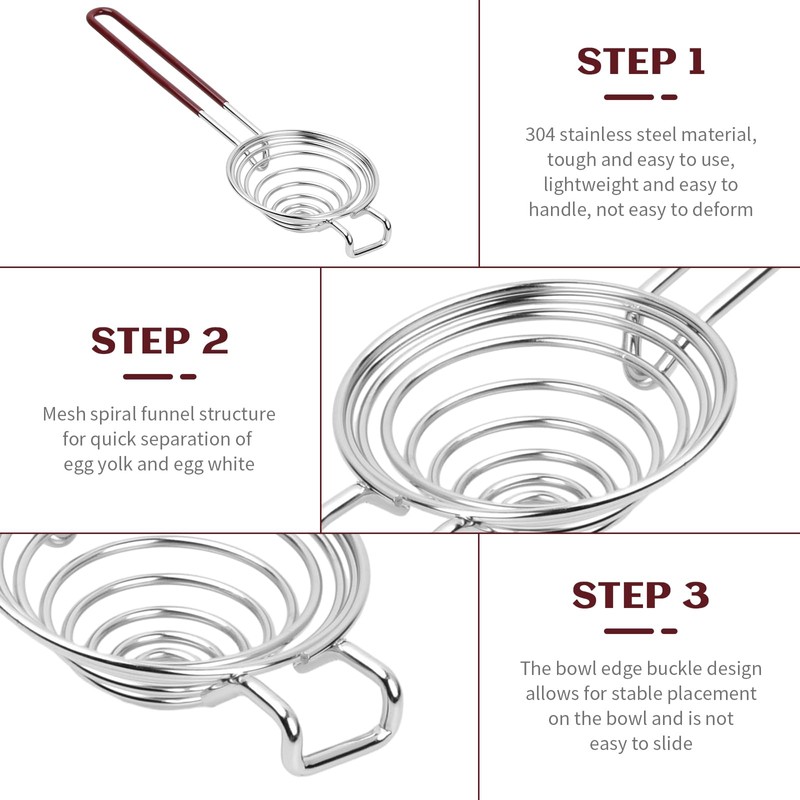 STEP 1

304 stainless steel material, tough and easy to use, lightweight and easy to handle, not easy to deform

STEP 2

Mesh spiral funnel structure for quick separation of egg yolk and egg white

STEP 3

The bowl edge buckle design allows for stable placement on the bowl and is not easy to slide