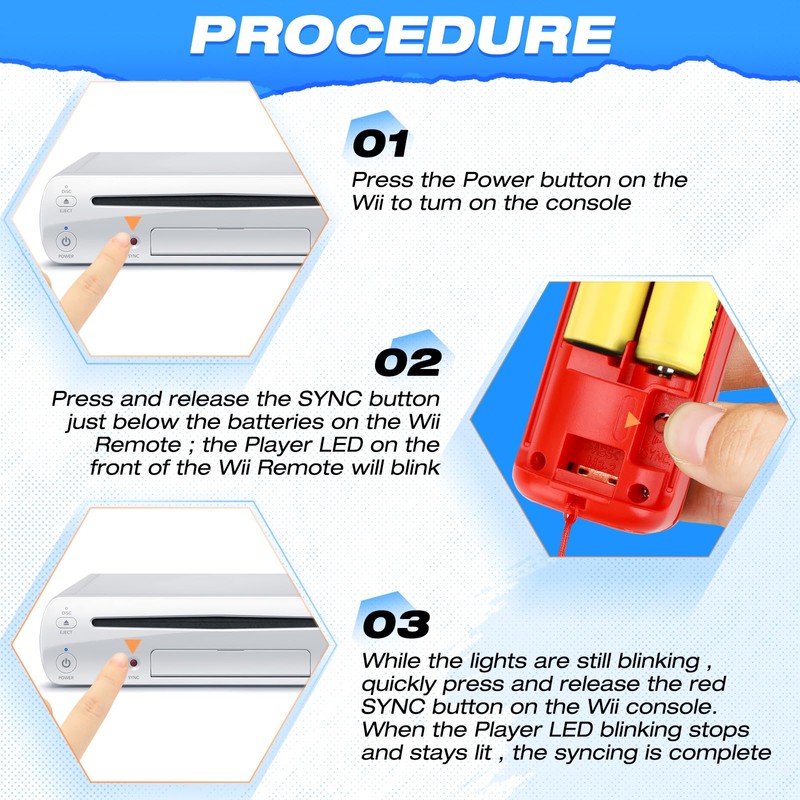 PROCEDURE

DISC
EJECT
POWER
SYNC

01
Press the Power button on the Wii to tum on the console

02
Press and release the SYNC button just below the batteries on the Wii Remote ; the Player LED on the front of the Wii Remote will blink

SYNC

DISC
EJECT
POWER
SYNC

03
While the lights are still blinking , quickly press and release the red SYNC button on the Wii console. When the Player LED blinking stops and stays lit , the syncing is complete