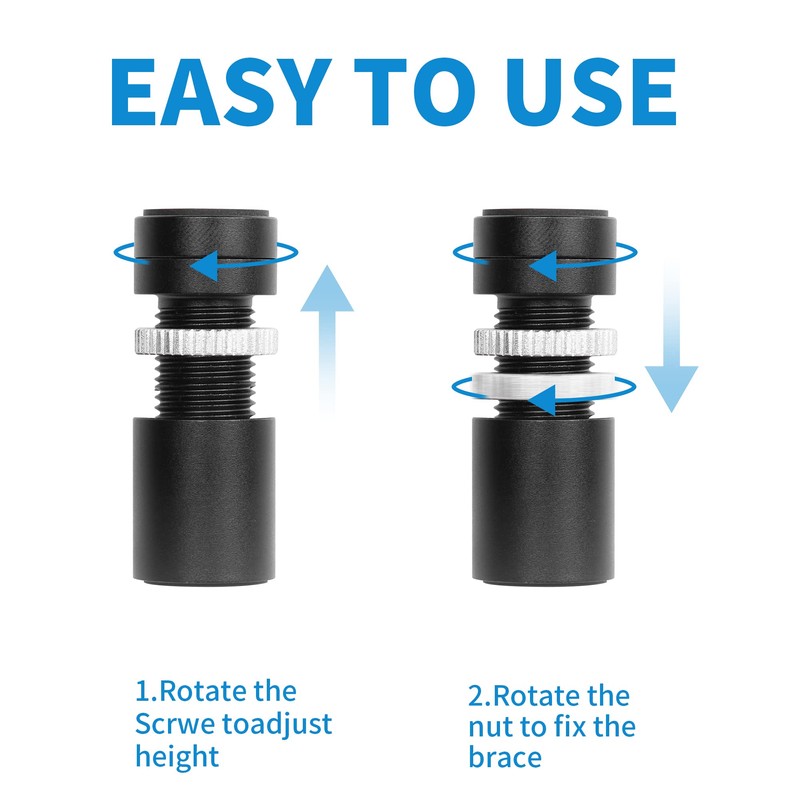 EASY TO USE

1.Rotate the Scrwe toadjust height

2.Rotate the nut to fix the brace