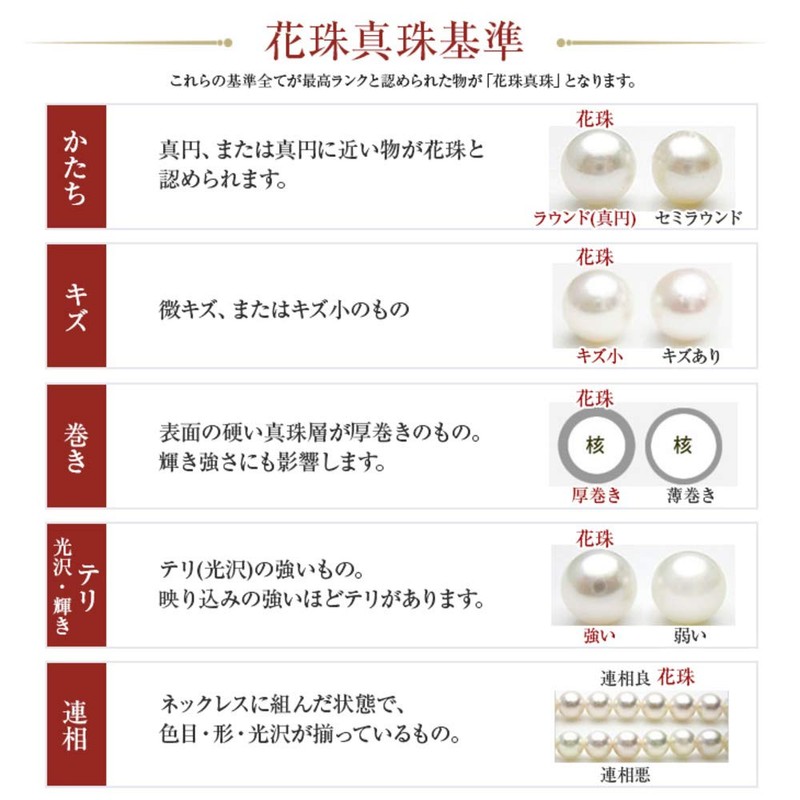 花珠真珠基準

これらの基準全てが最高ランクと認められた物が「花珠真珠」となります。

かたち

真円、または真円に近い物が花珠と認められます。

花珠

ラウンド(真円)　セミラウンド

キズ

微キズ、またはキズ小のもの

花珠

キズ小　キズあり

巻き

表面の硬い真珠層が厚巻きのもの。輝き強さにも影響します。

花珠

核　核

厚巻き　薄巻き

テリ 光沢・輝き

テリ(光沢)の強いもの。映り込みの強いほどテリがあります。

花珠

強い　弱い

連相

ネックレスに組んだ状態で、色目・形・光沢が揃っているもの。

連相良 花珠

連相悪