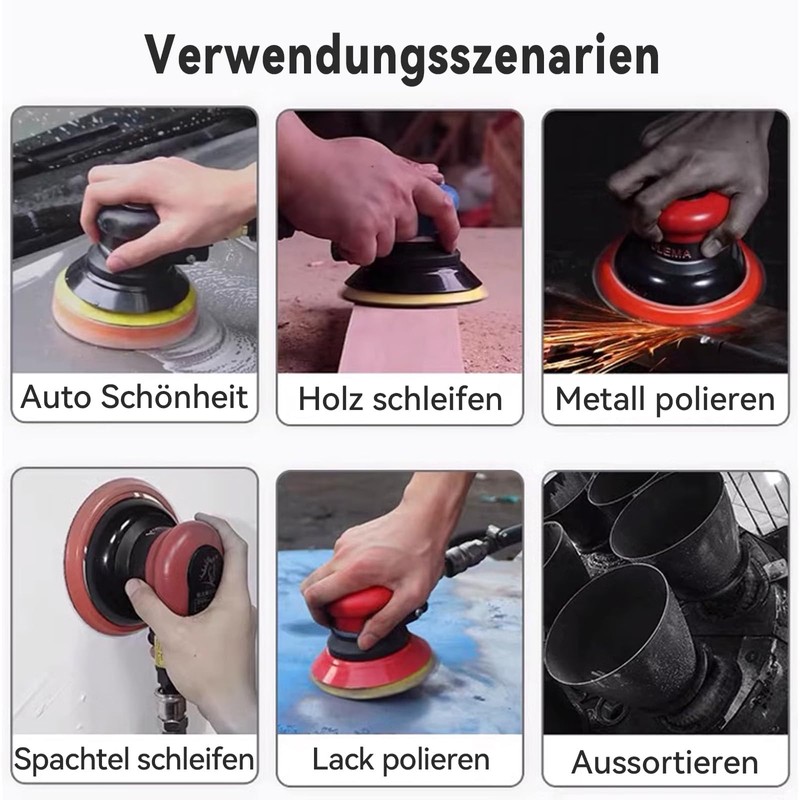 Verwendungsszenarien

Auto Schönheit

Holz schleifen

Metall polieren

Spachtel schleifen

Lack polieren

Aussortieren