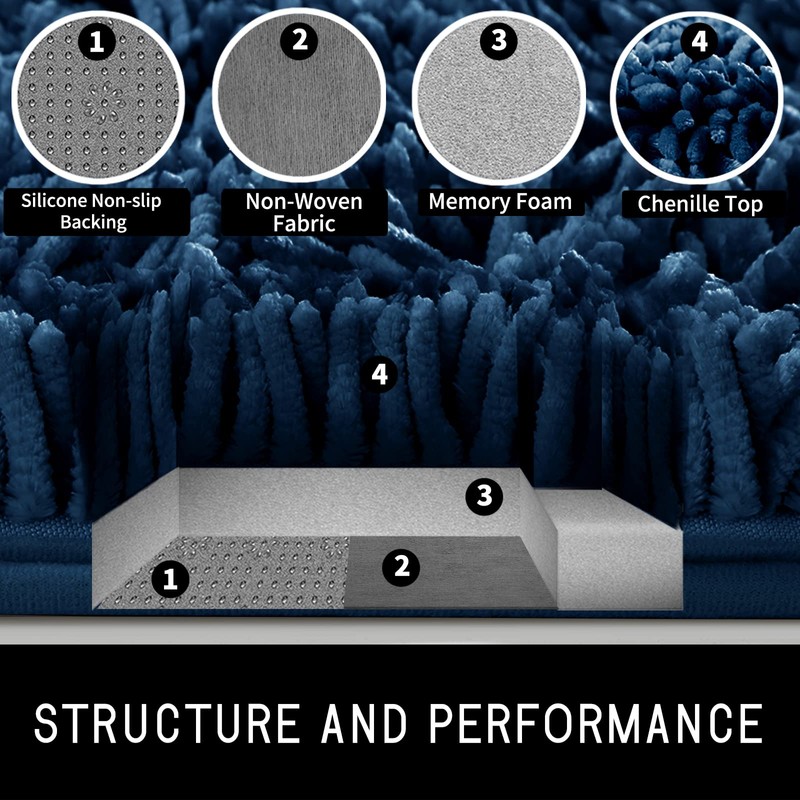 1

Silicone Non-slip Backing

2

Non-Woven Fabric

3

Memory Foam

4

Chenille Top

4

3

1

2

STRUCTURE AND PERFORMANCE